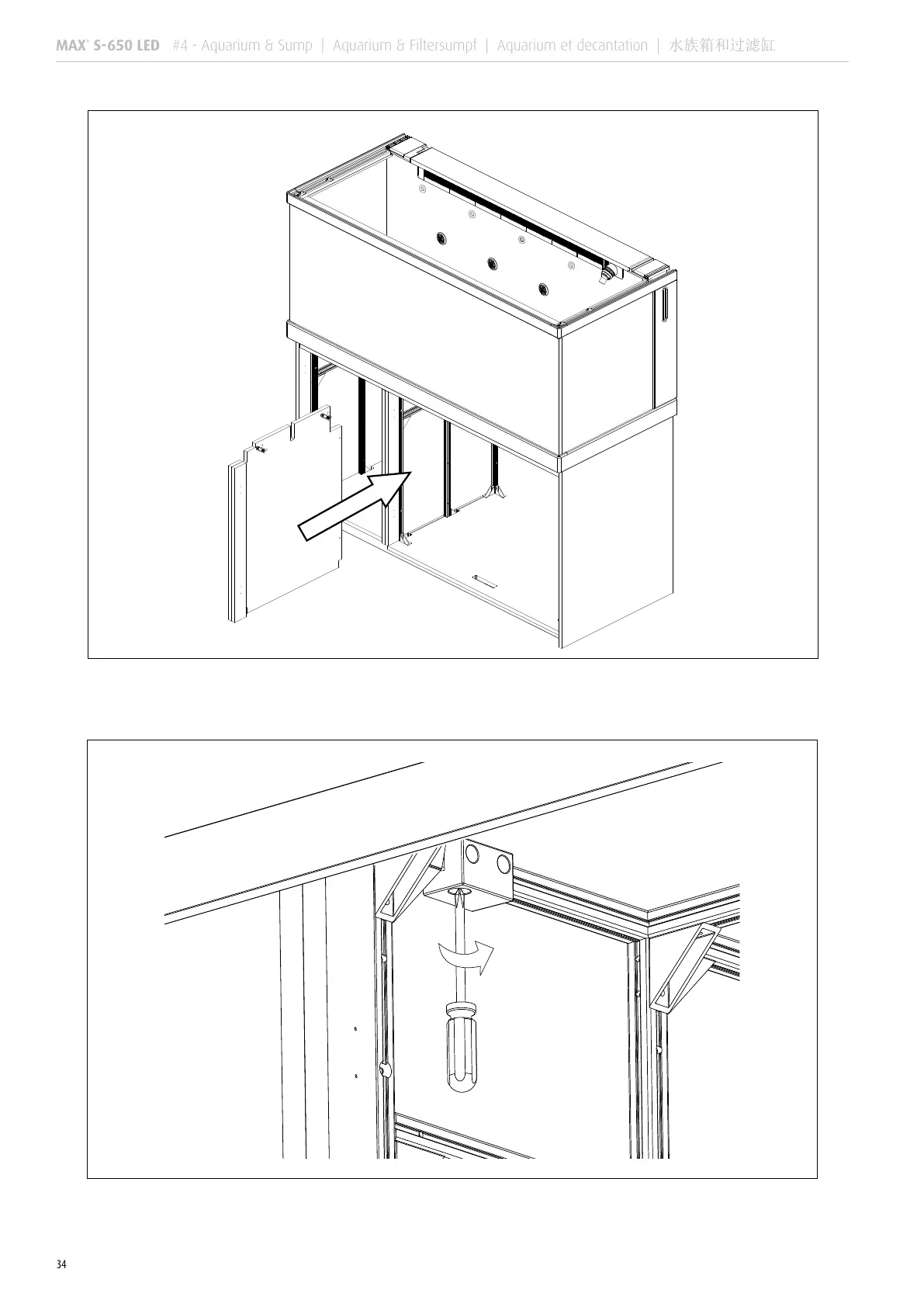 MAX® S-650 LED #4 - Aquarium & Sump | Aquarium & Filtersumpf | Aquarium et decantation | 水族箱和过滤缸

34