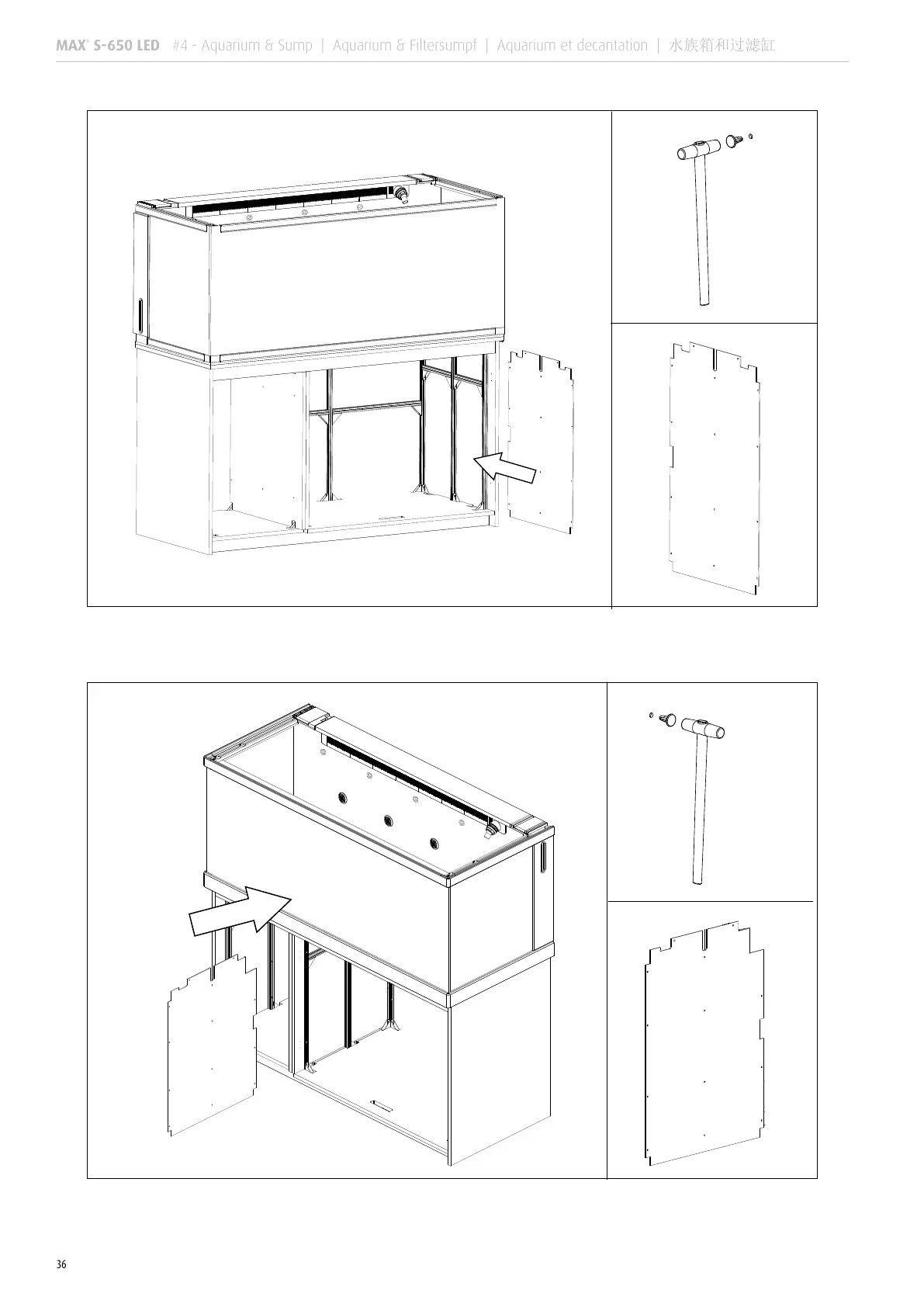 MAX® S-650 LED #4 - Aquarium & Sump | Aquarium & Filtersumpf | Aquarium et decantation | 水族箱和过滤缸

36