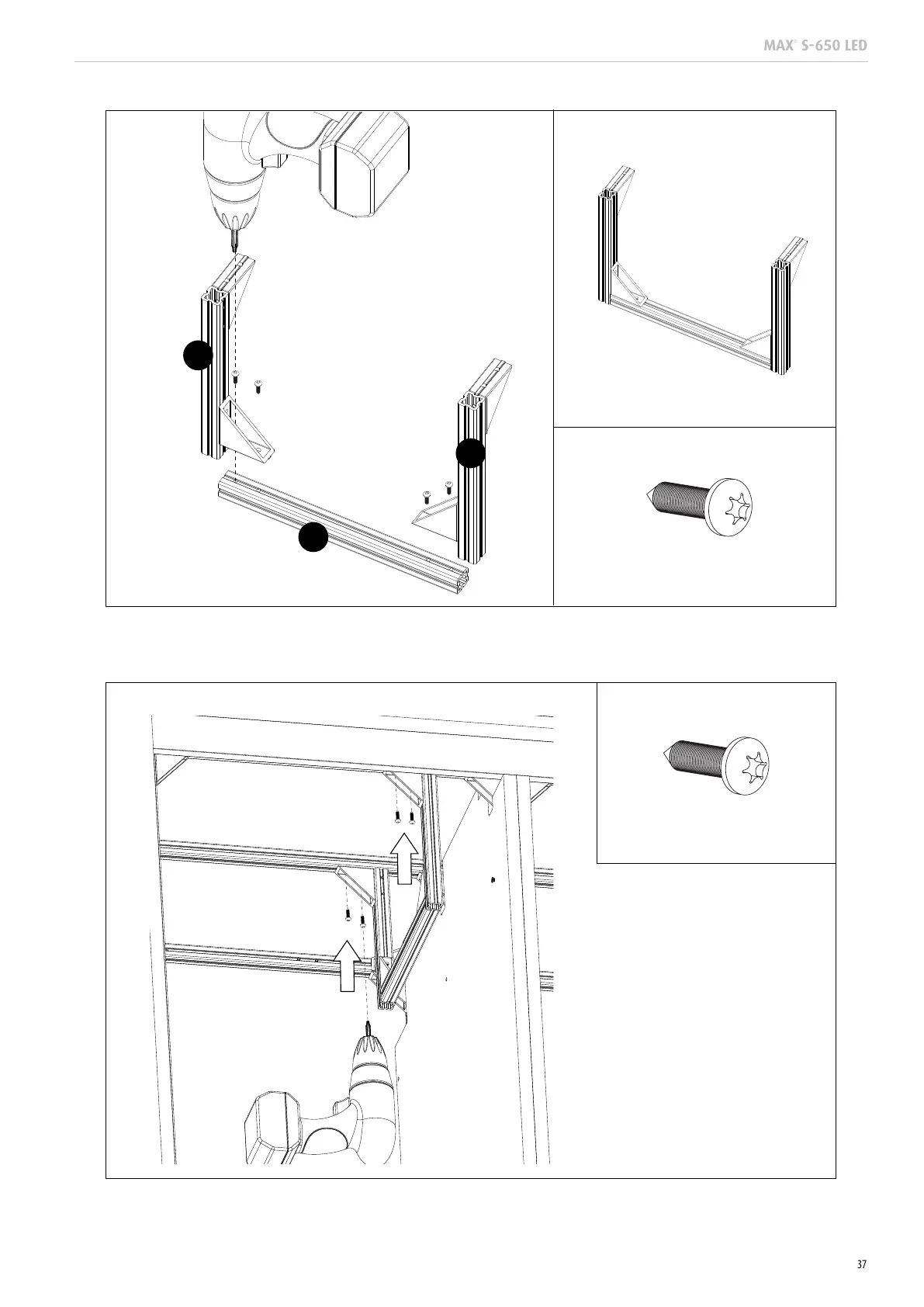 MAX® S-650 LED

37