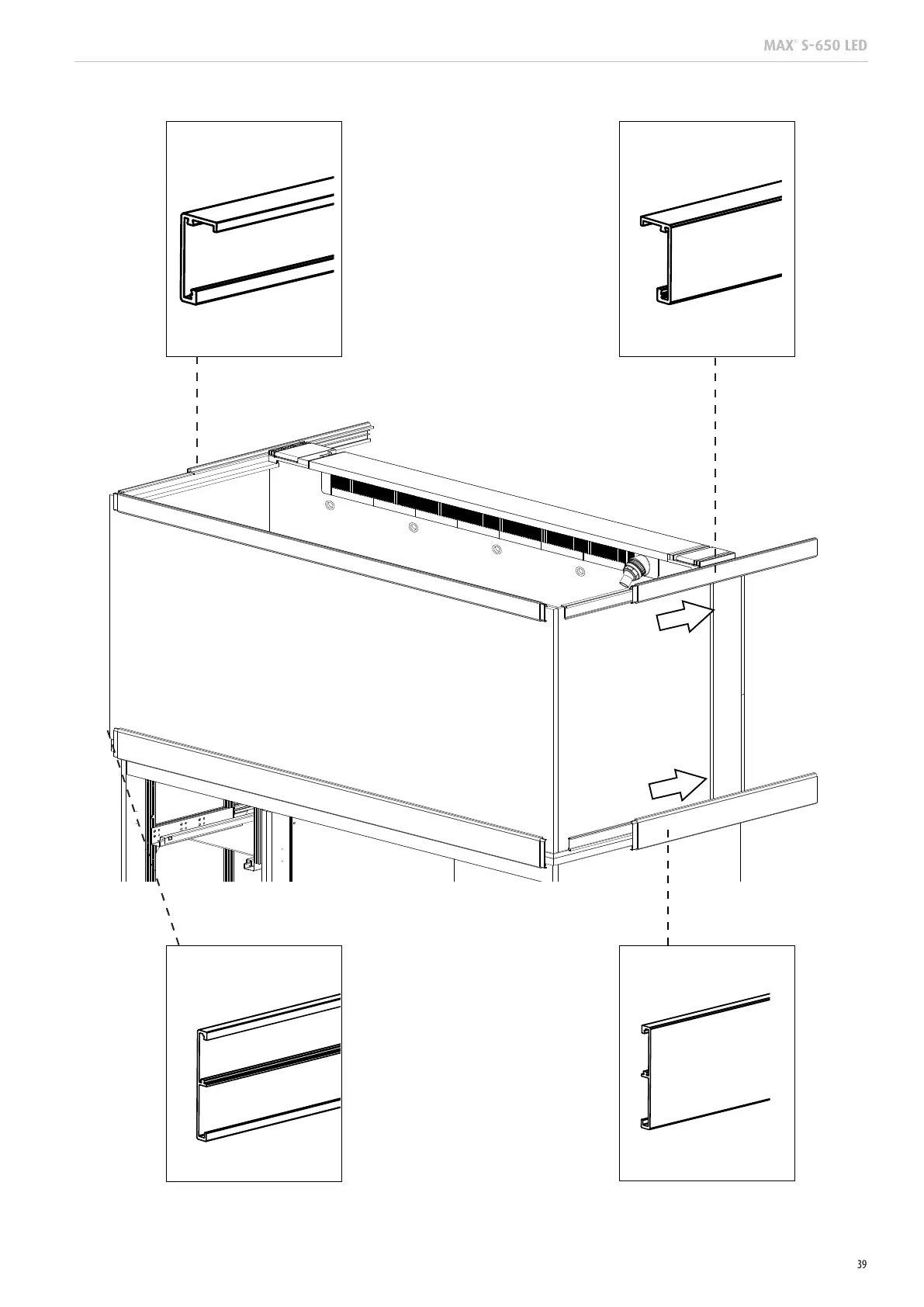 MAX® S-650 LED

39