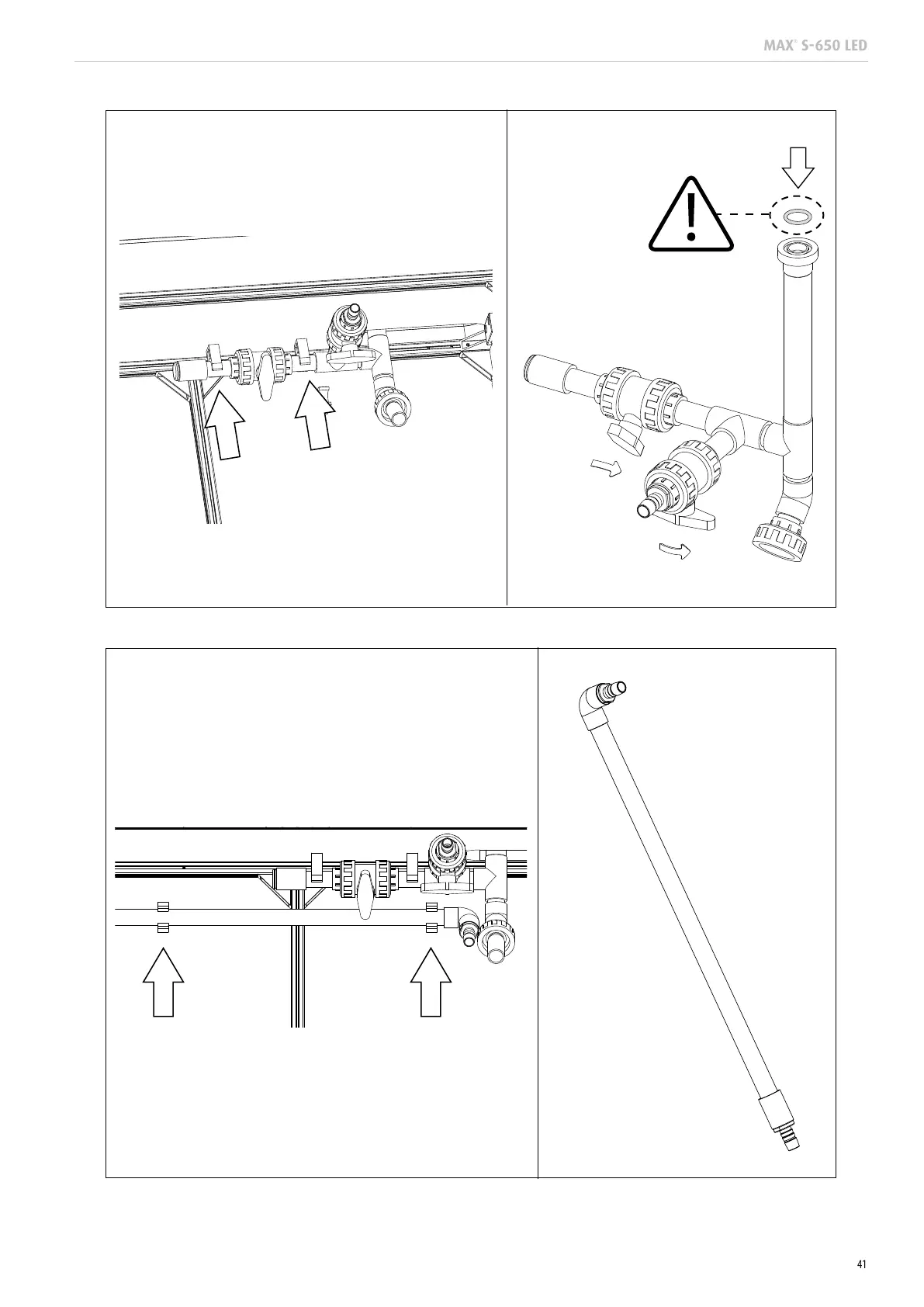 MAX® S-650 LED

41