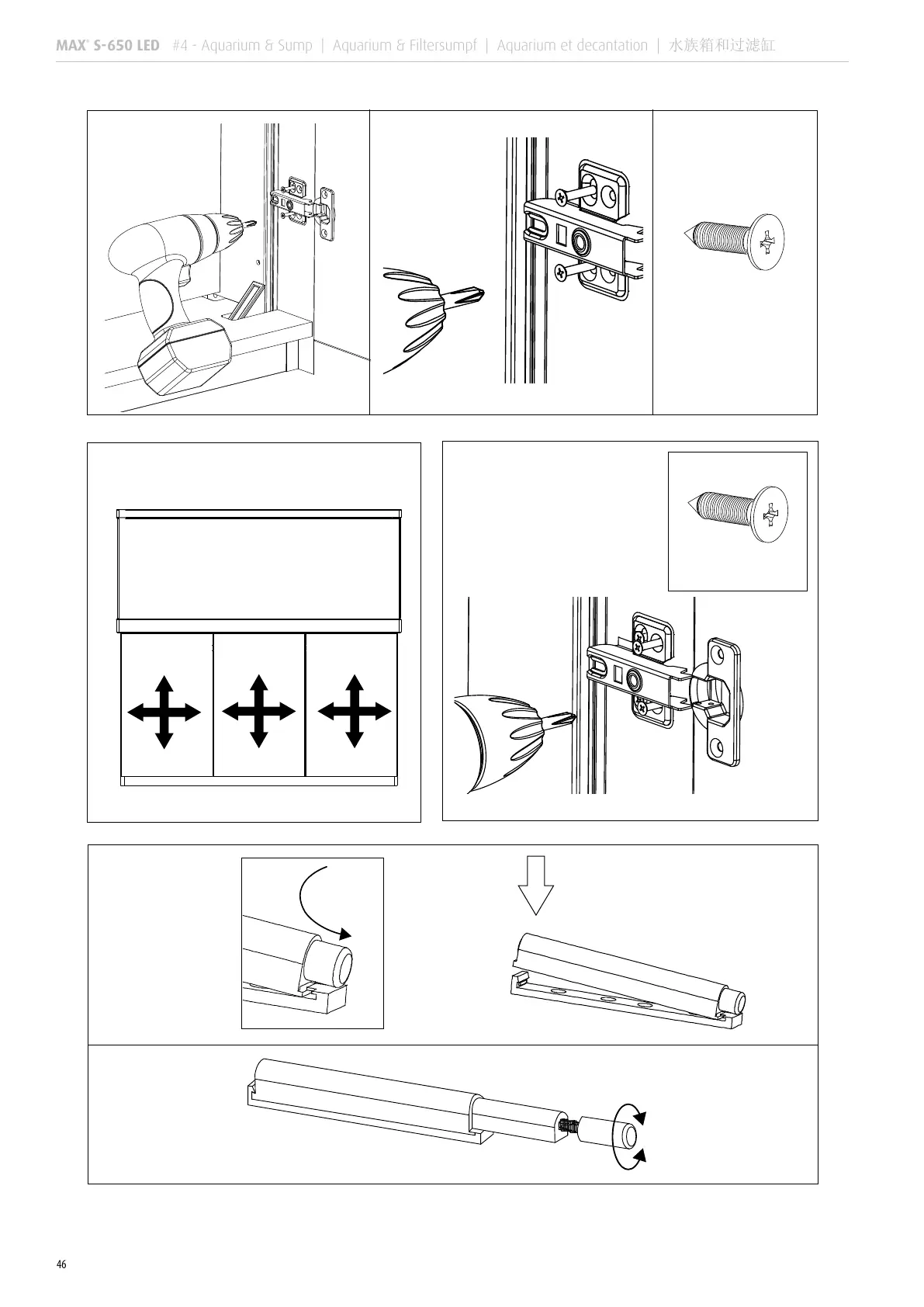 MAX® S-650 LED #4 - Aquarium & Sump | Aquarium & Filtersumpf | Aquarium et decantation | 水族箱和过滤缸

46