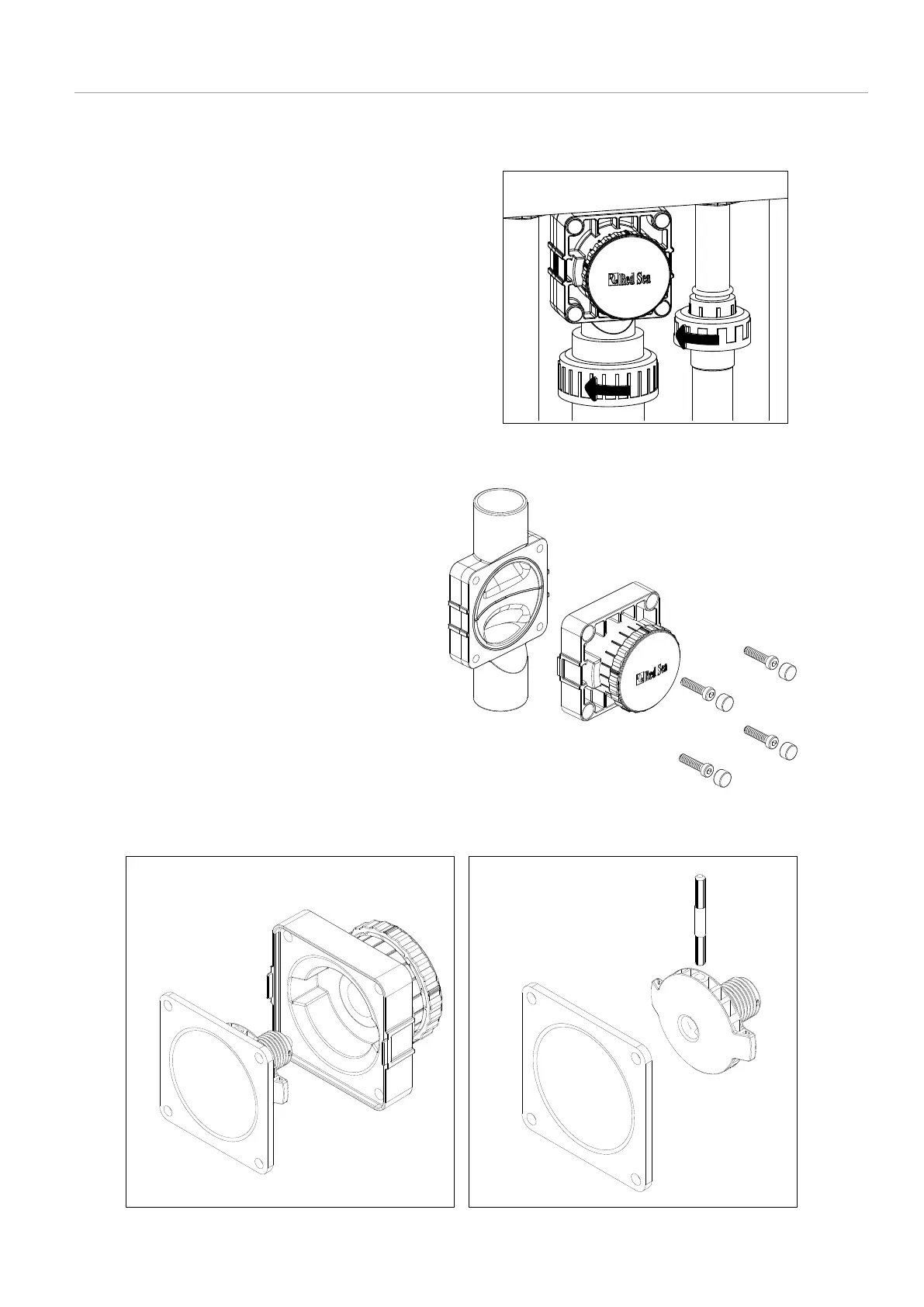 Red Sea

Red Sea