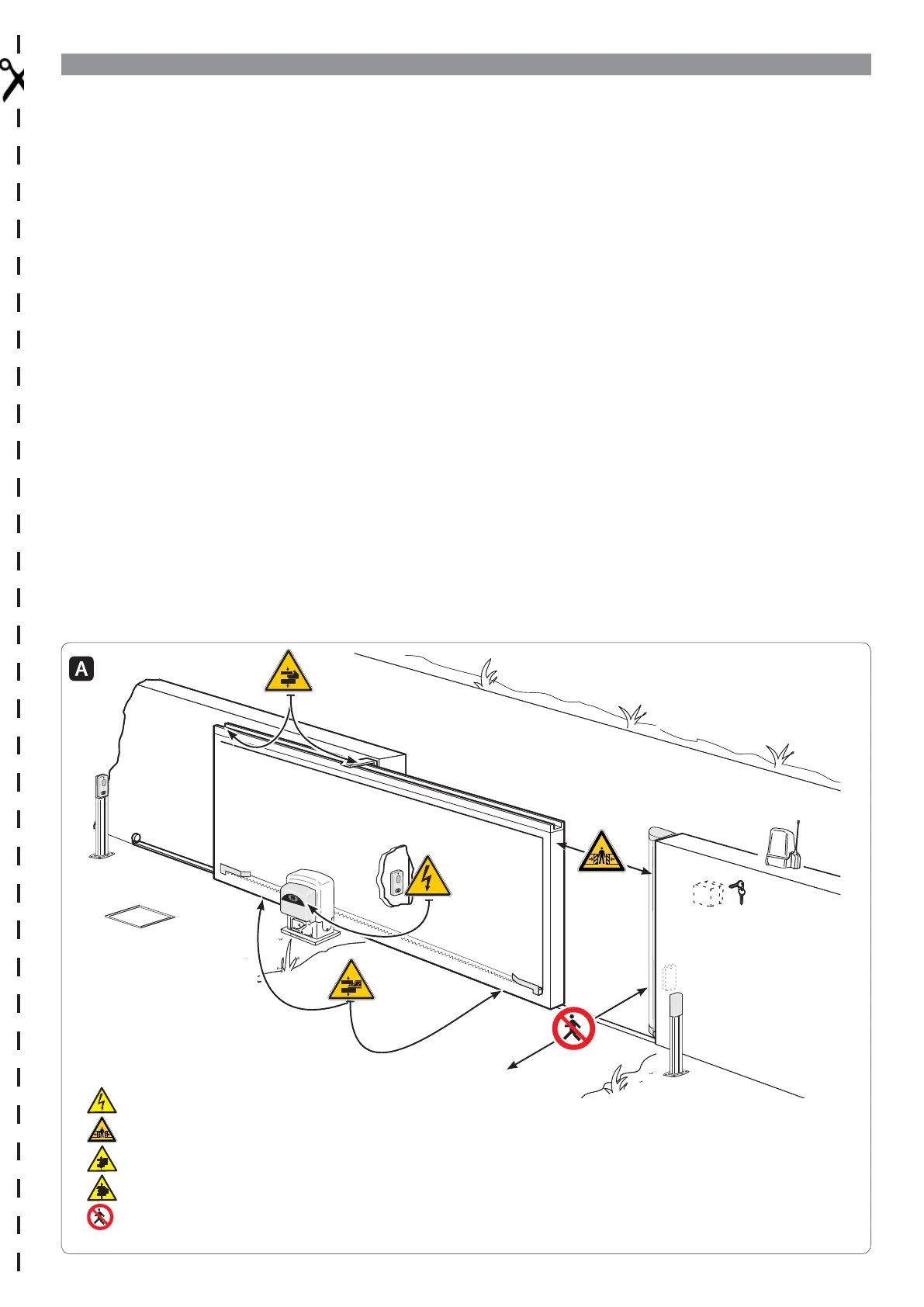 A