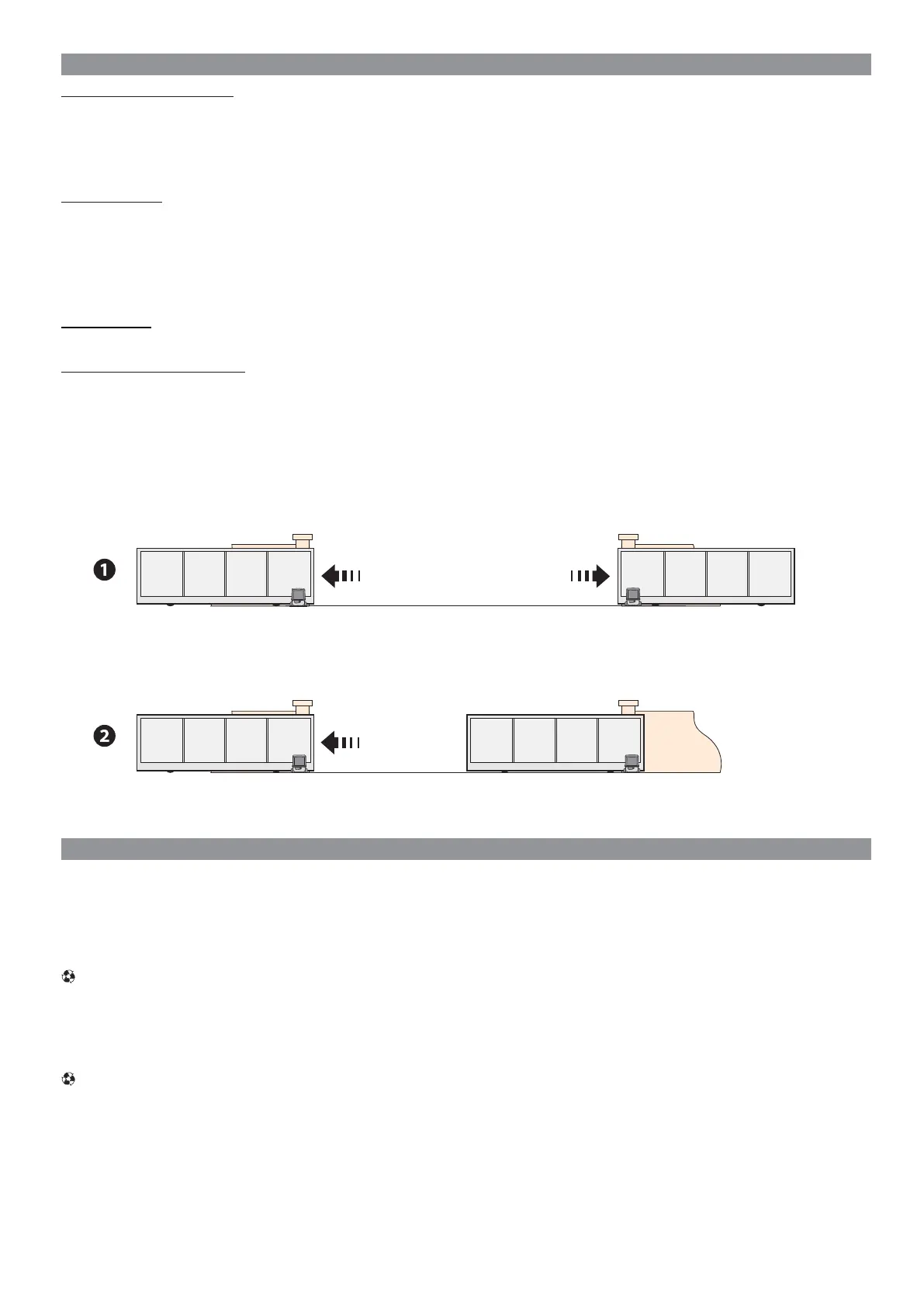 ❶

❷