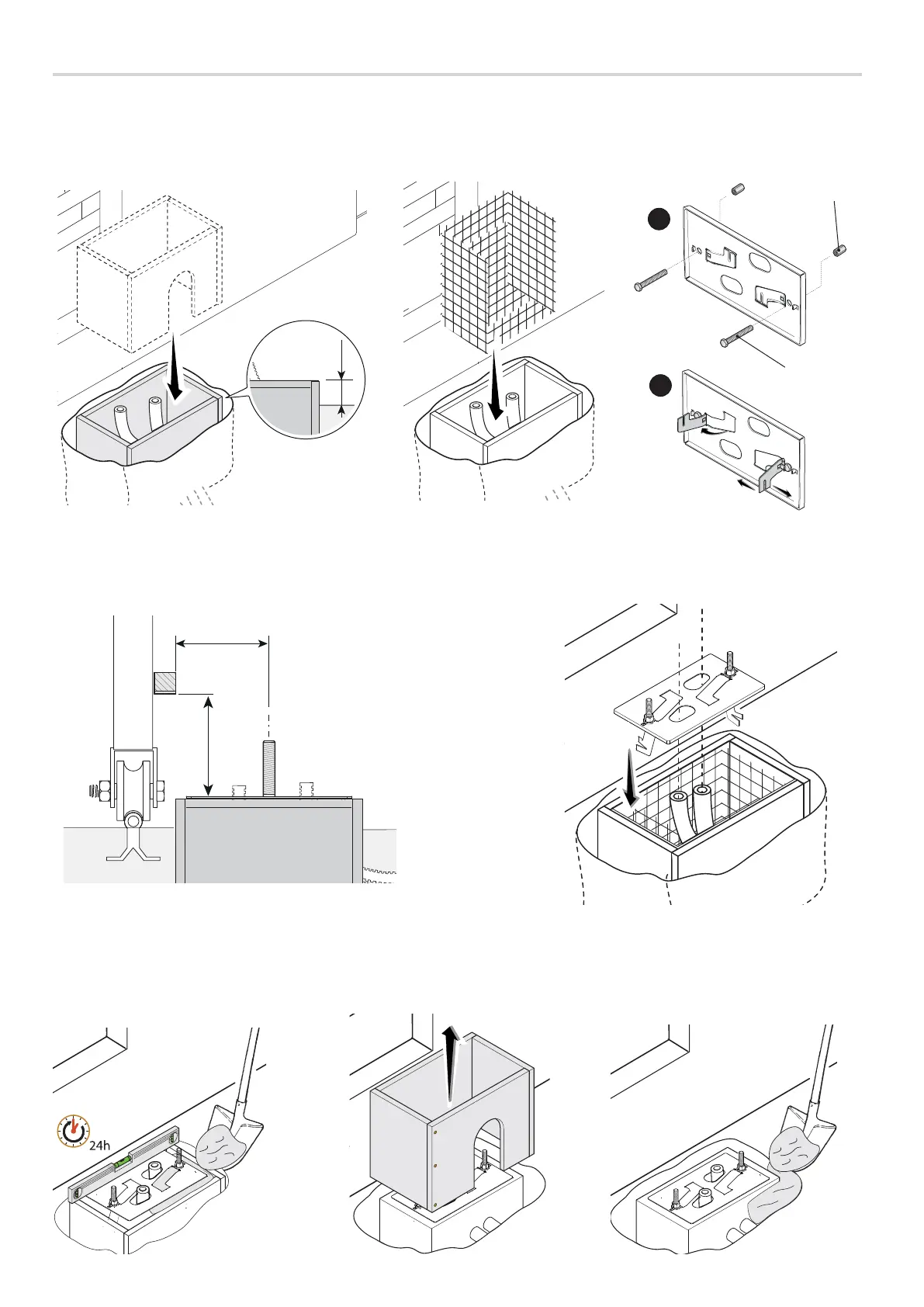 24h