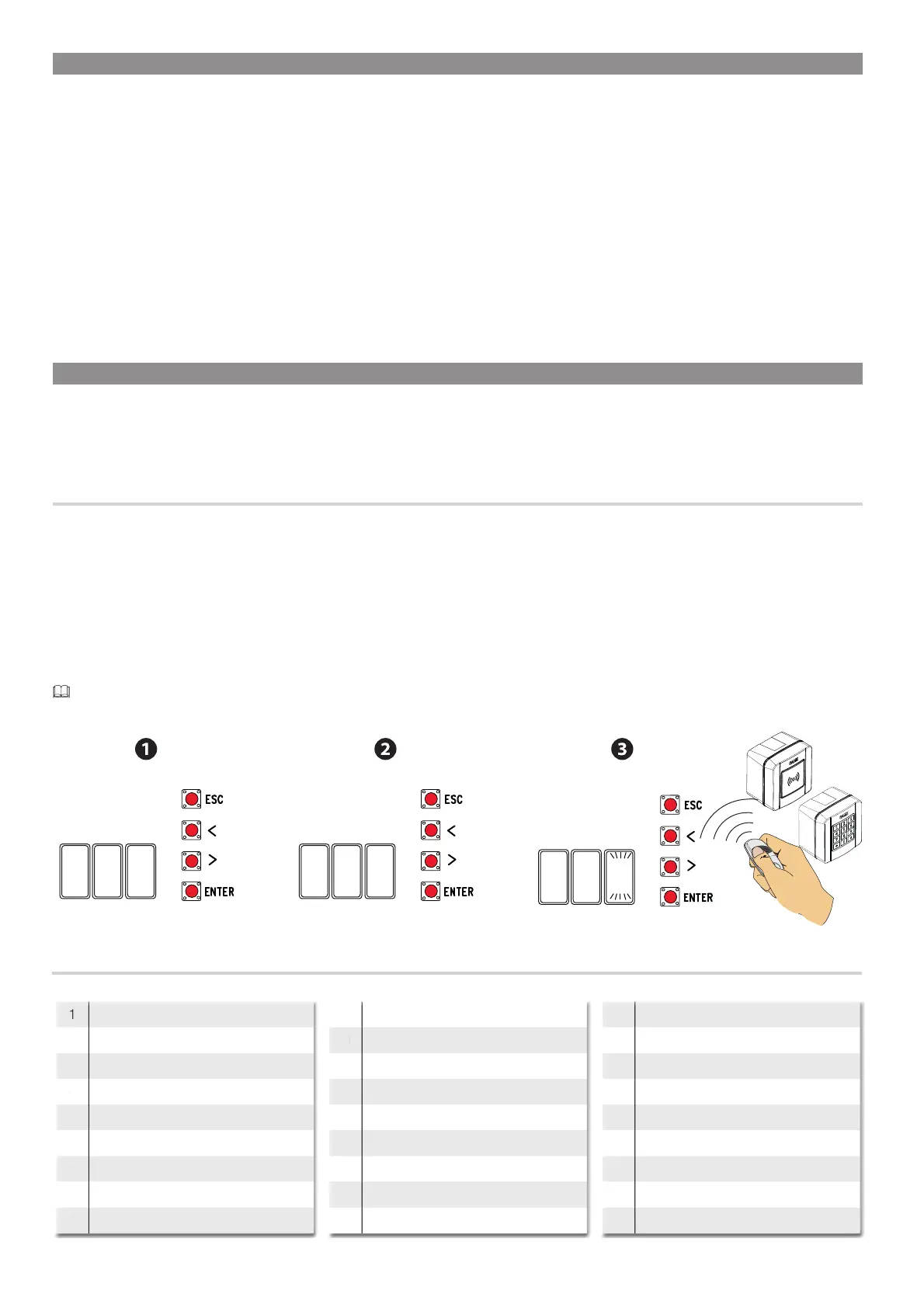 1

2

3

ESC

<

>

ENTER

ESC

<

>

ENTER

ESC

<

>

ENTER

1