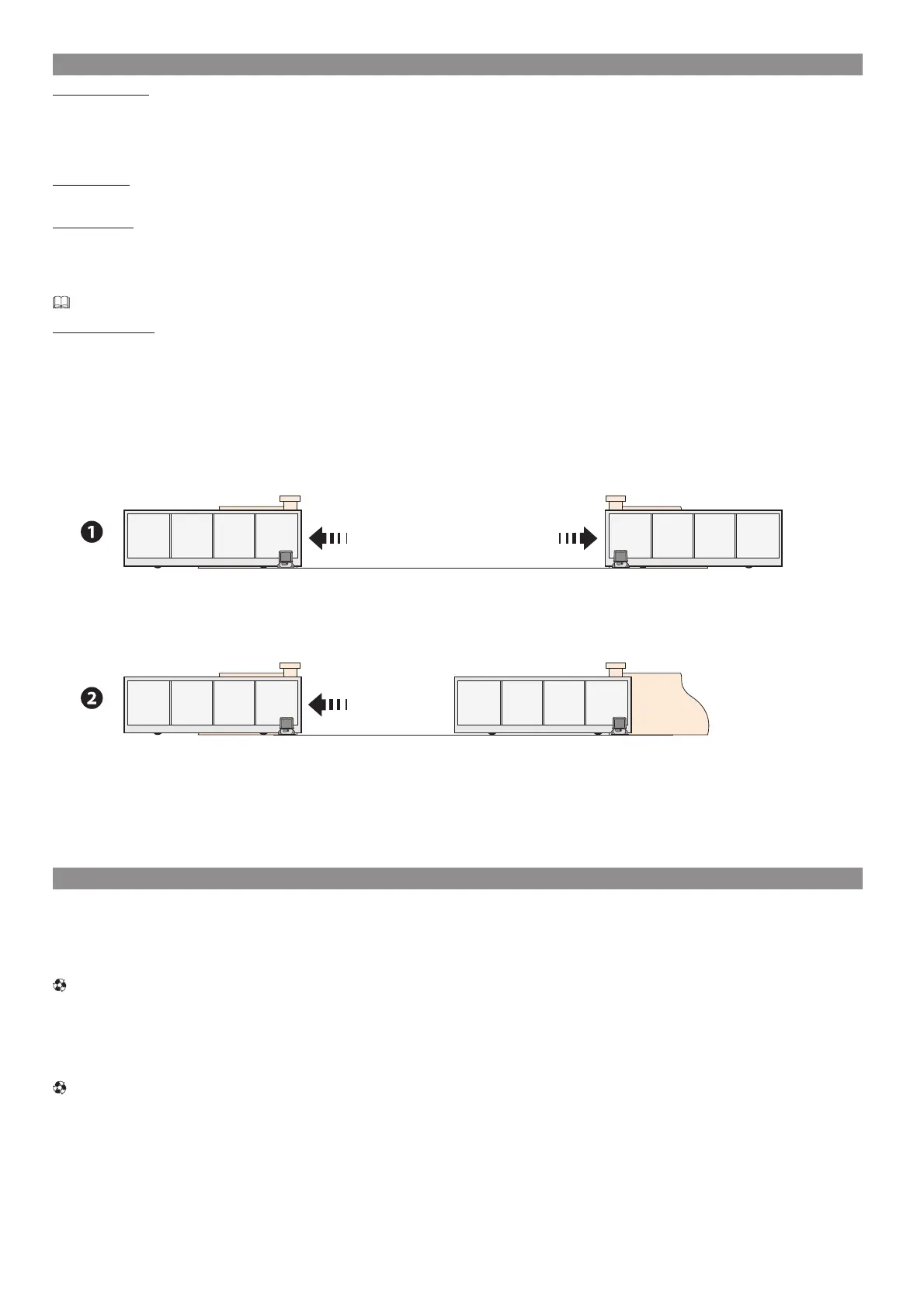 ❶

❷