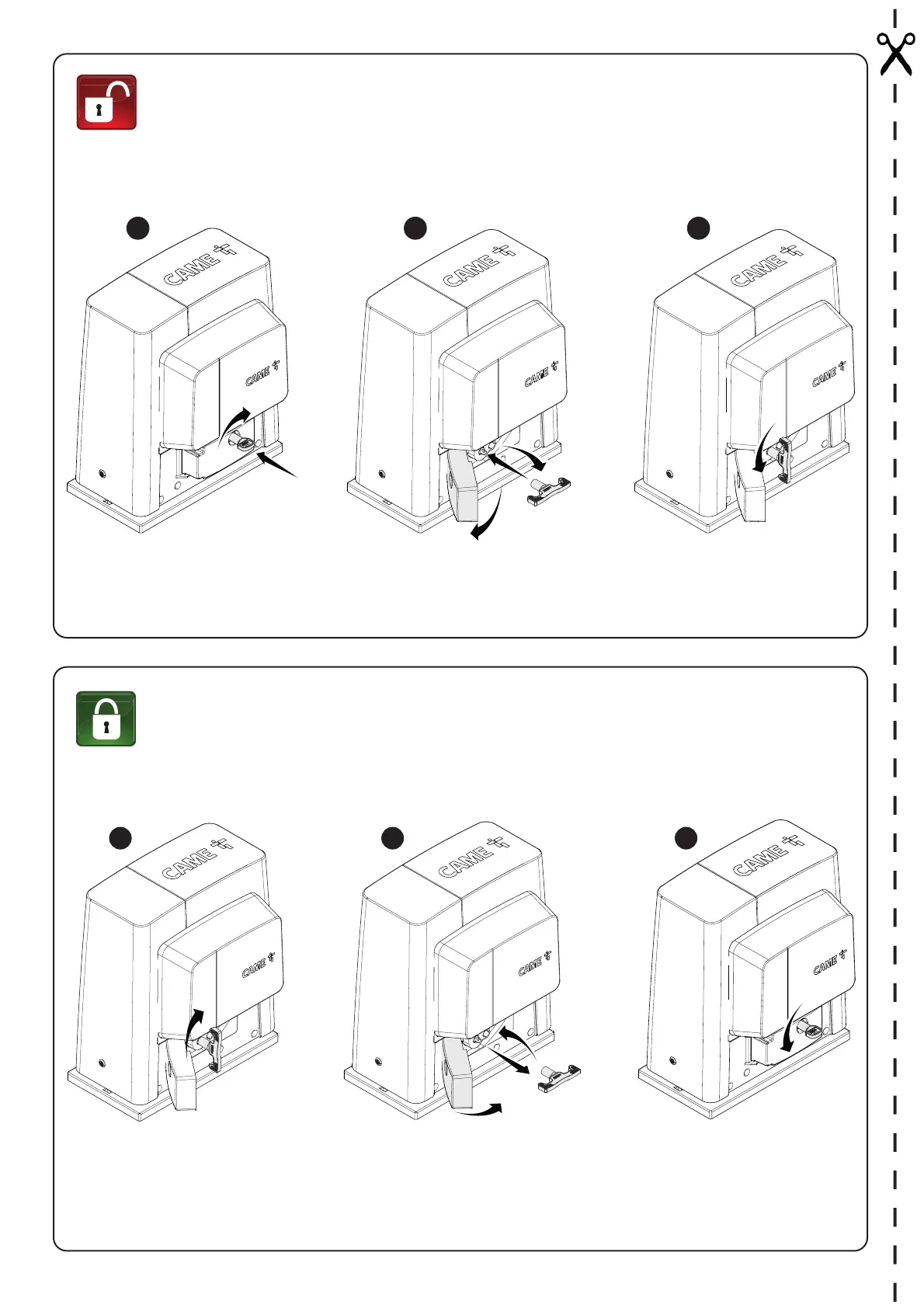 CAME
CAME
CAME
CAME
CAME
CAME
CAME
CAME
CAME
CAME
CAME
CAME