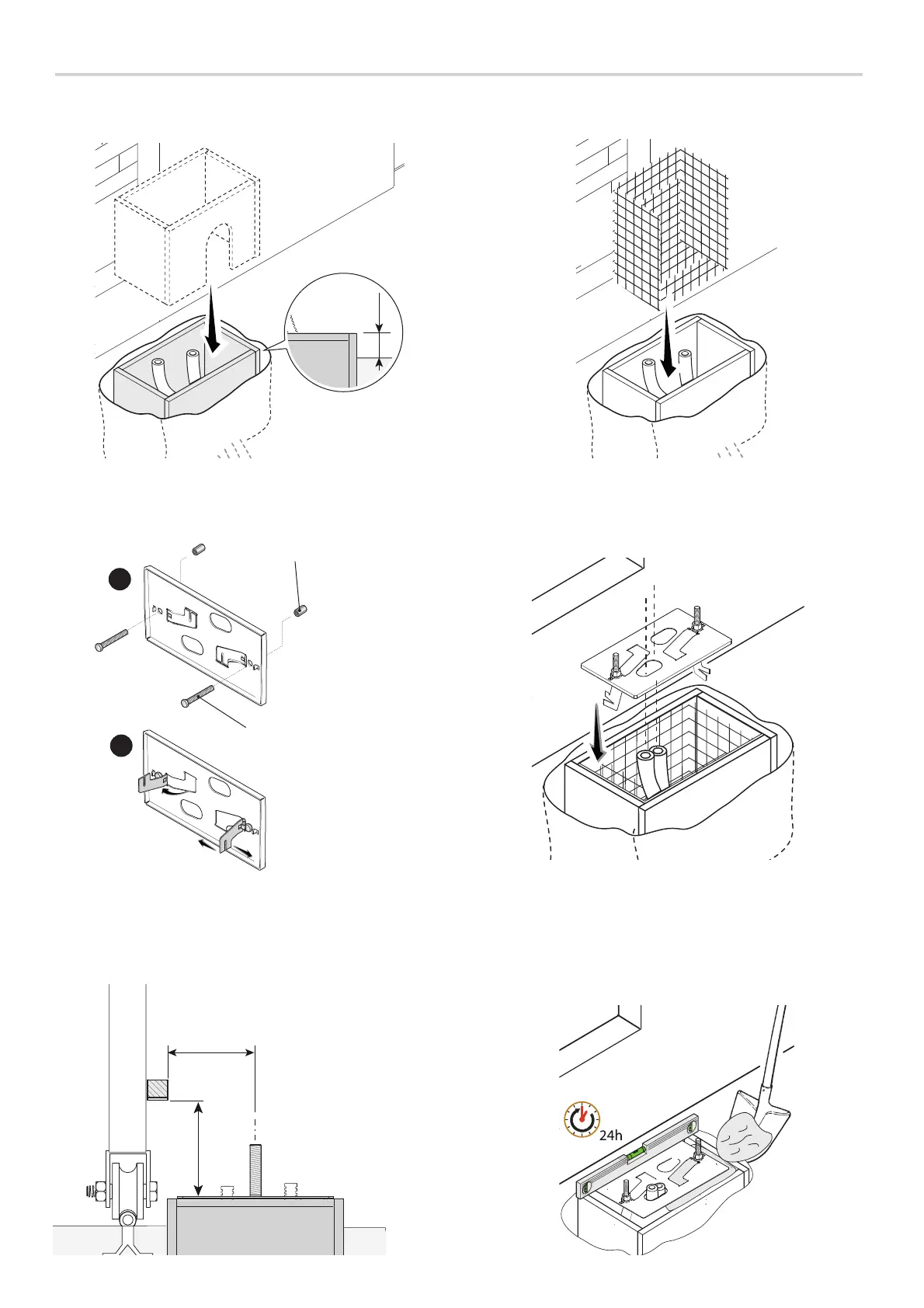 24h