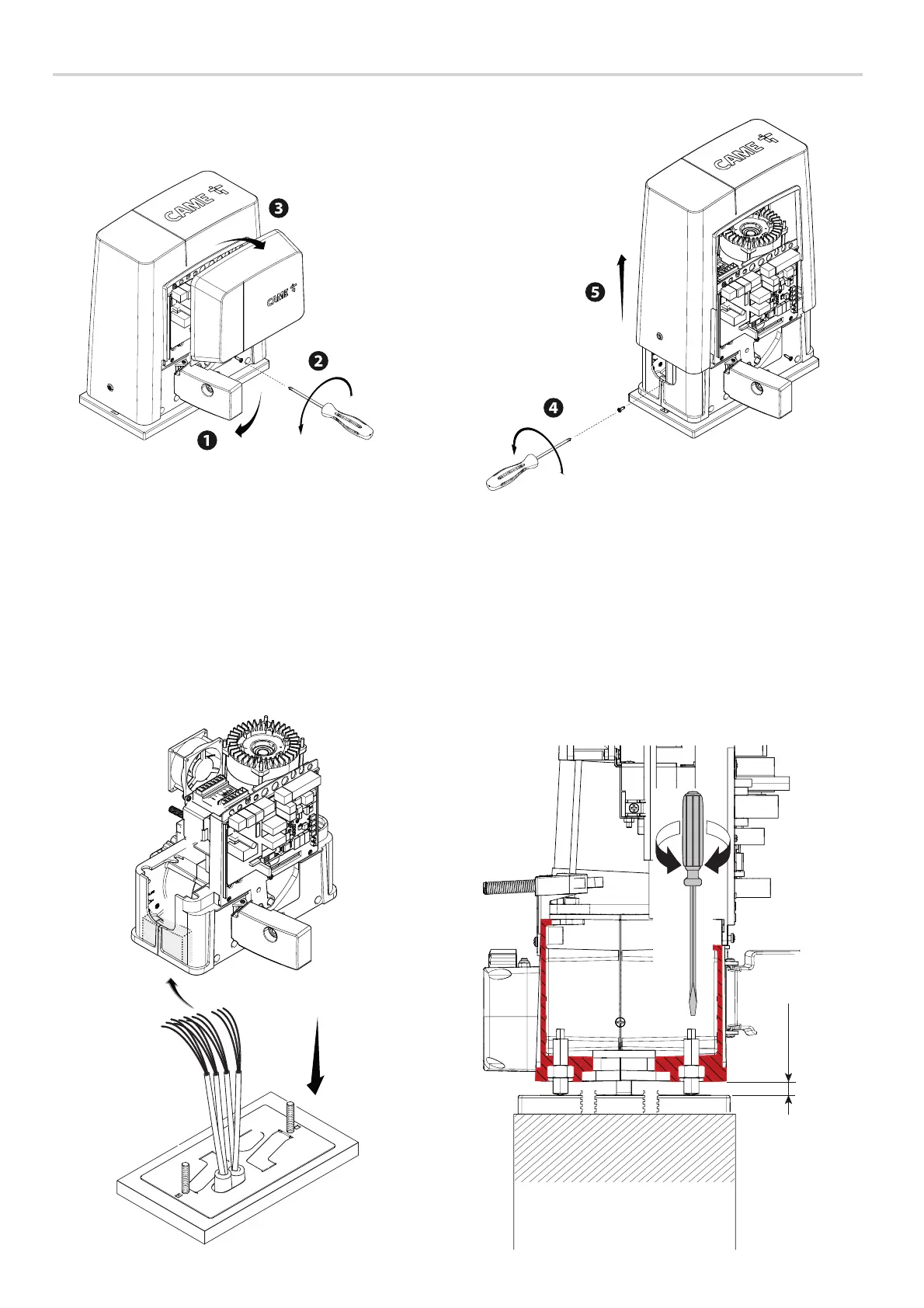 CAME
3
CAME
2
1
CAME
5
4