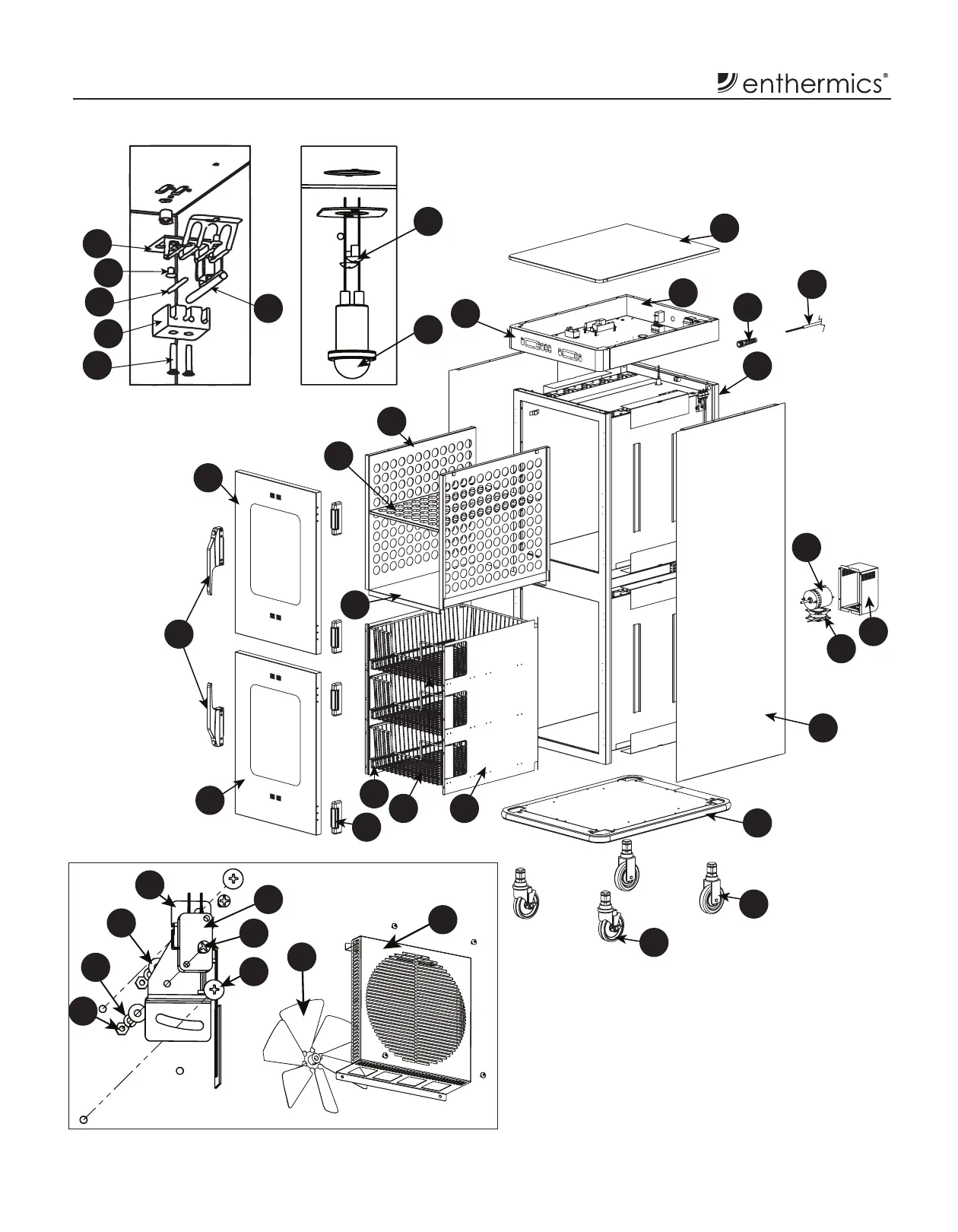 enthermics®