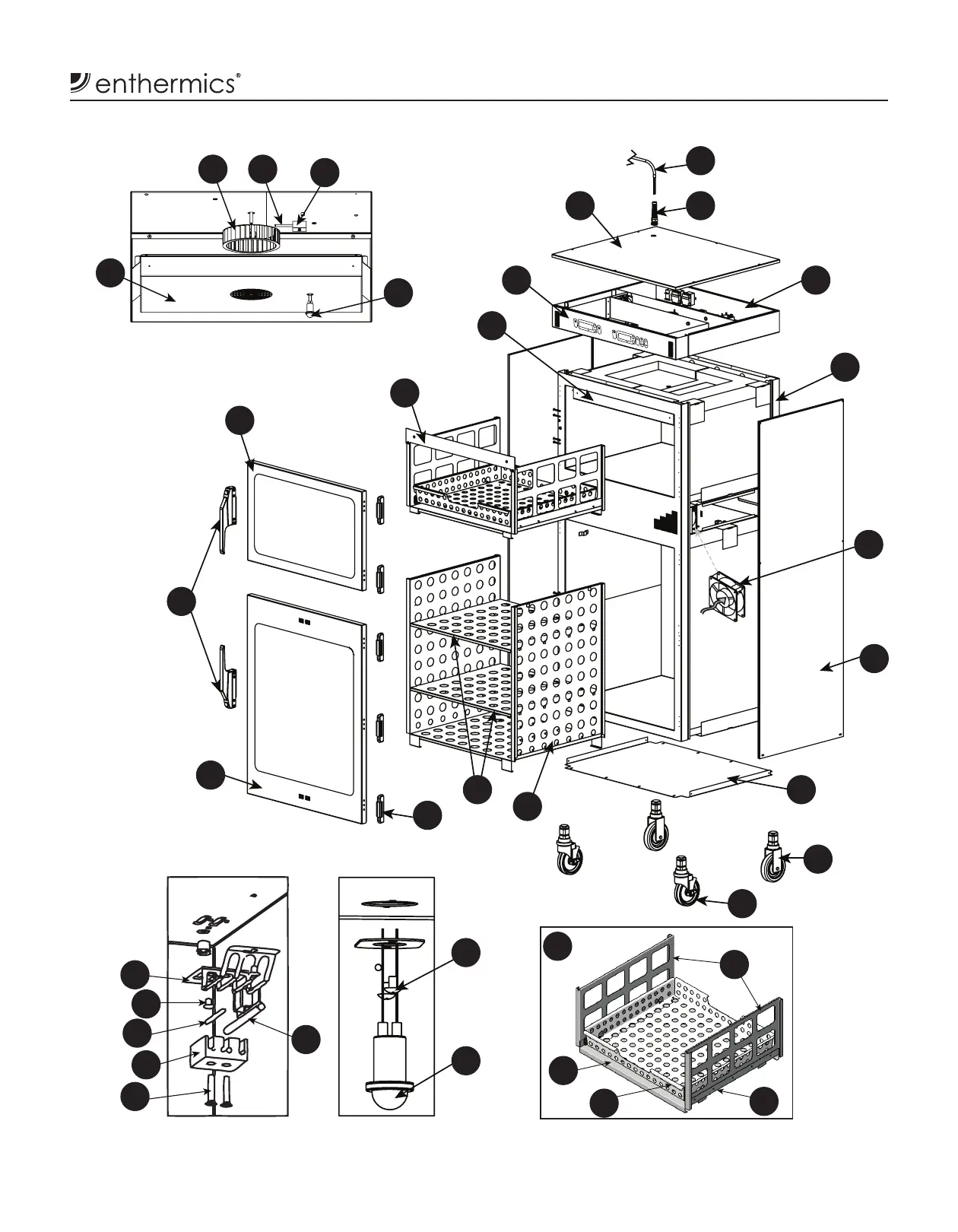 enthermics®