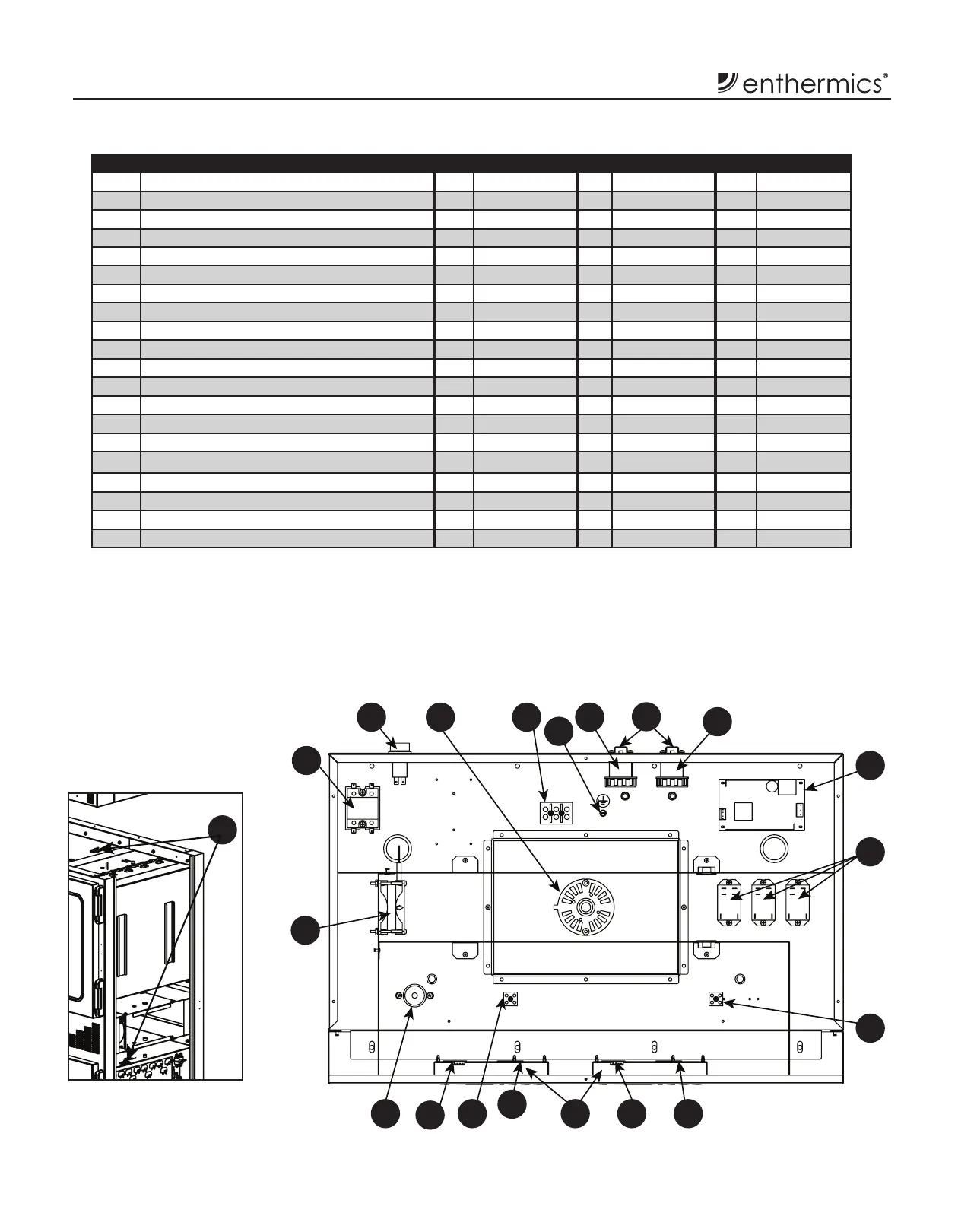 enthermics®