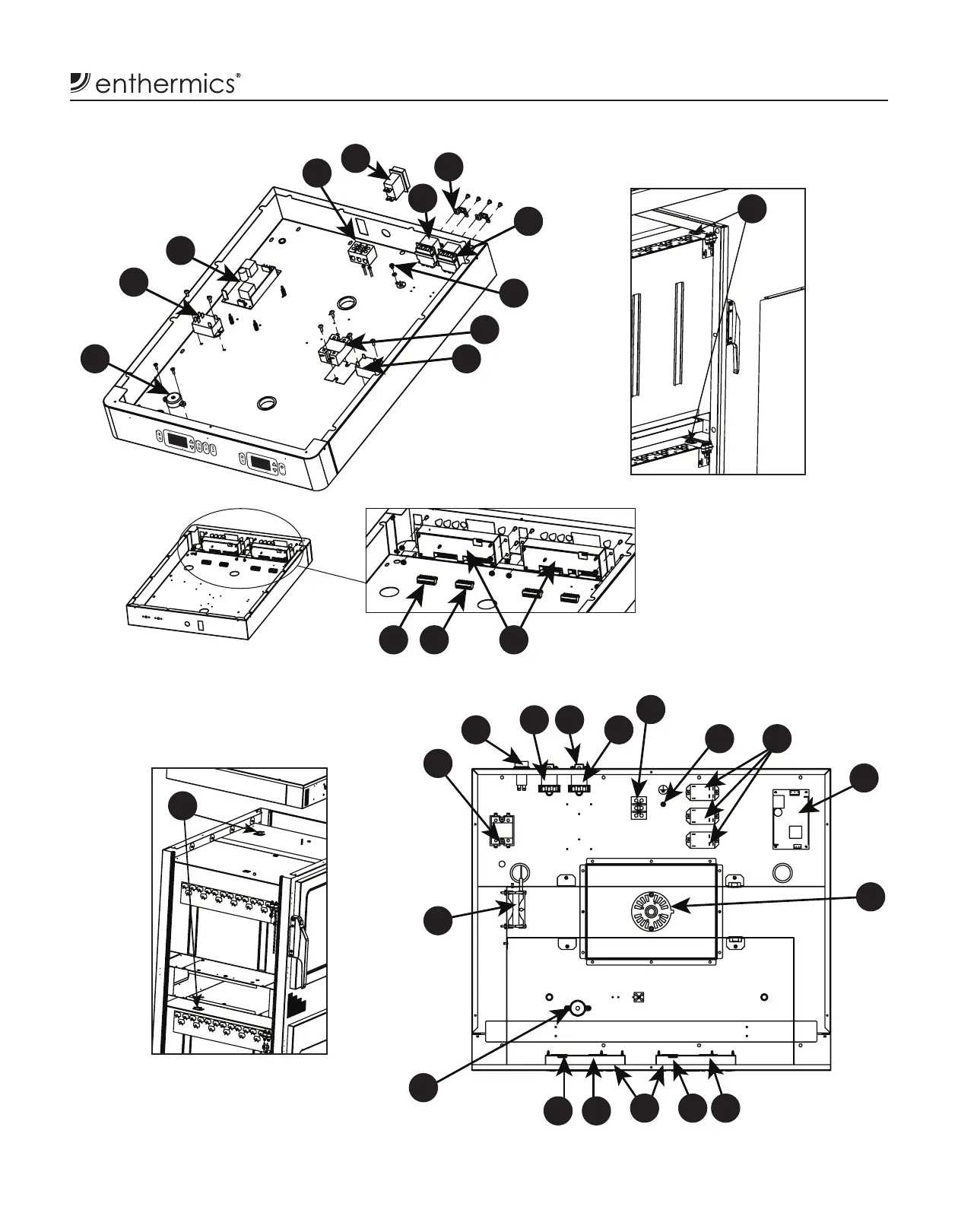 enthermics®