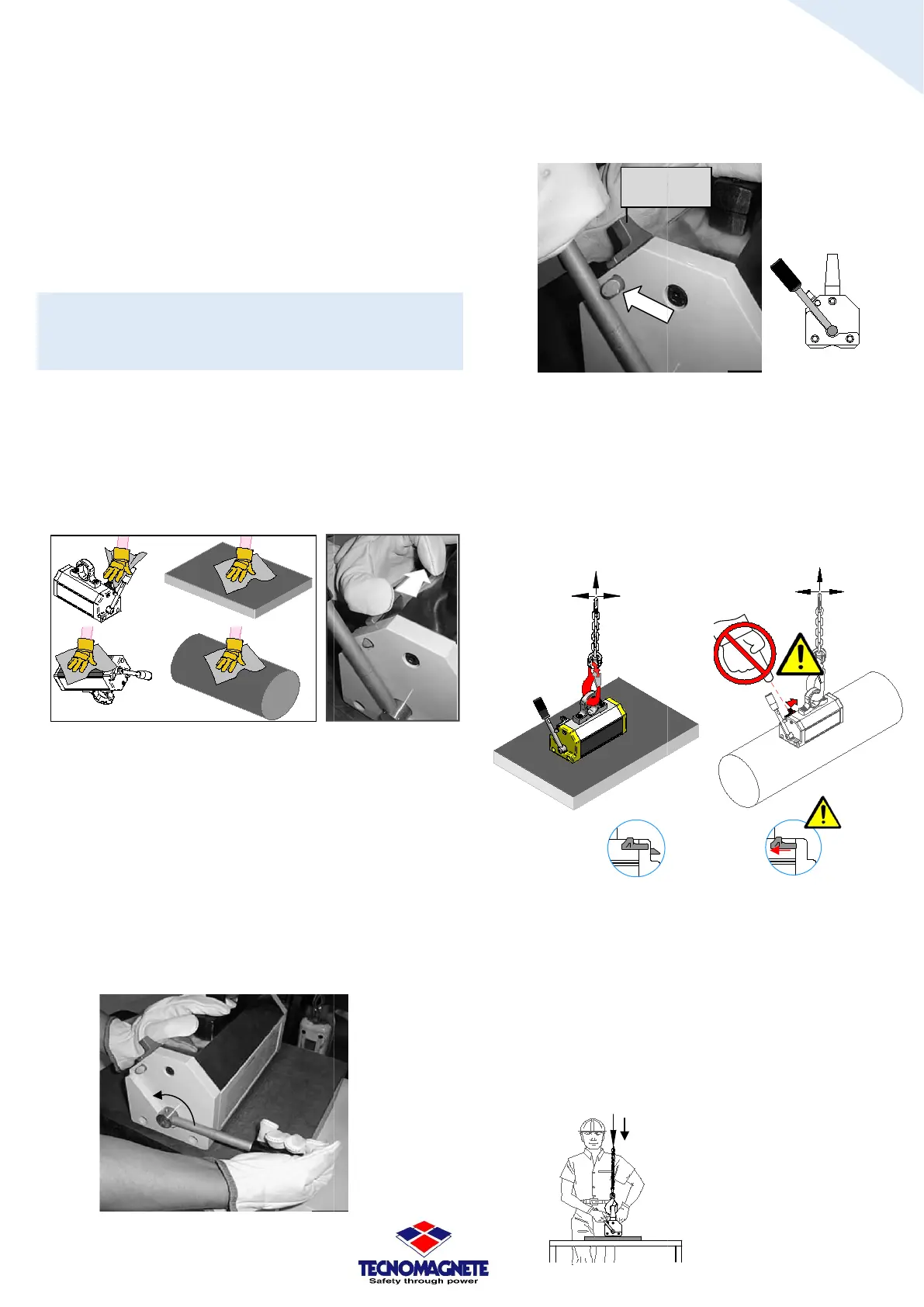 TECNOMAGNETE
Safety through power