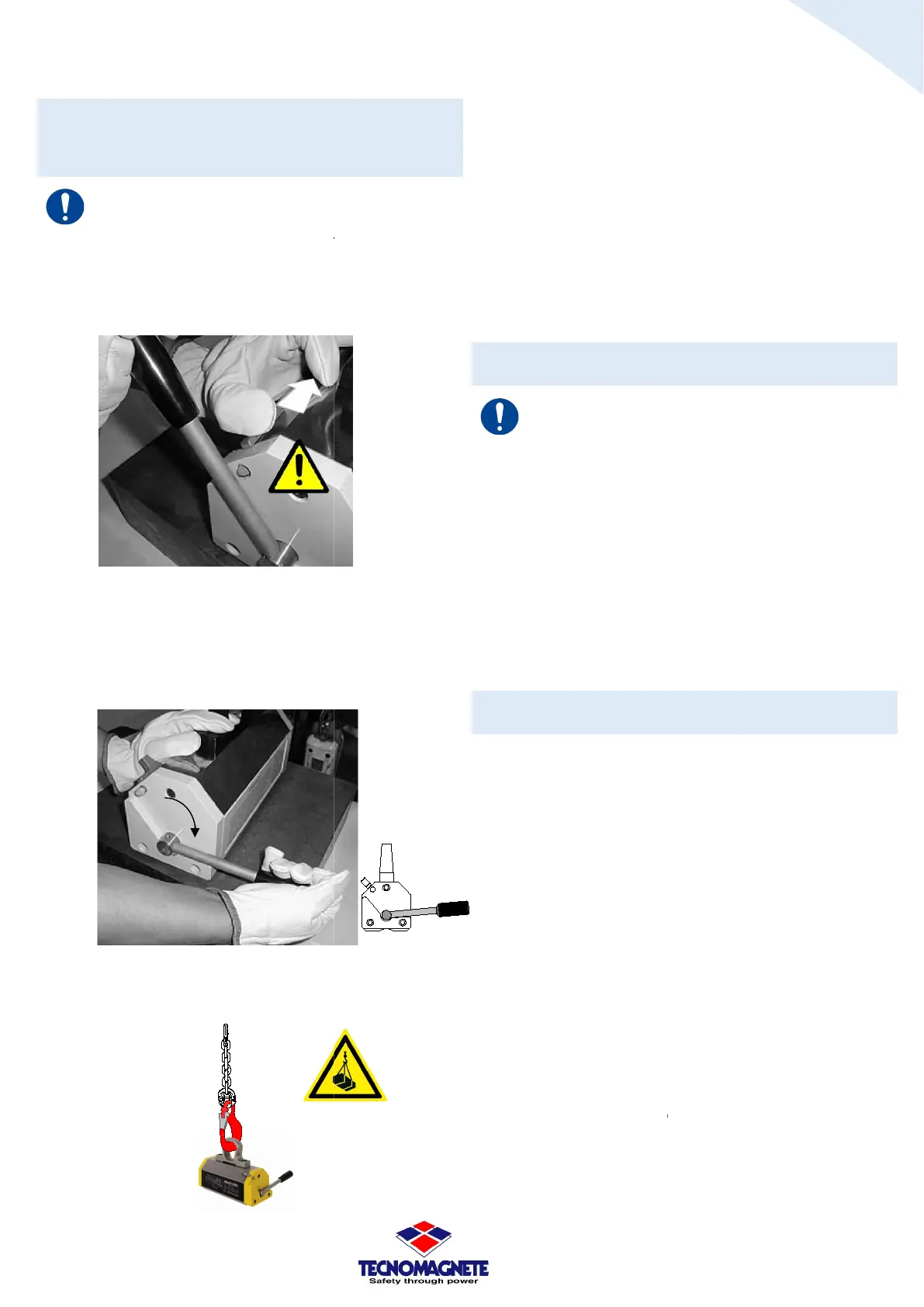 TECNOMAGNETE
Safety through power