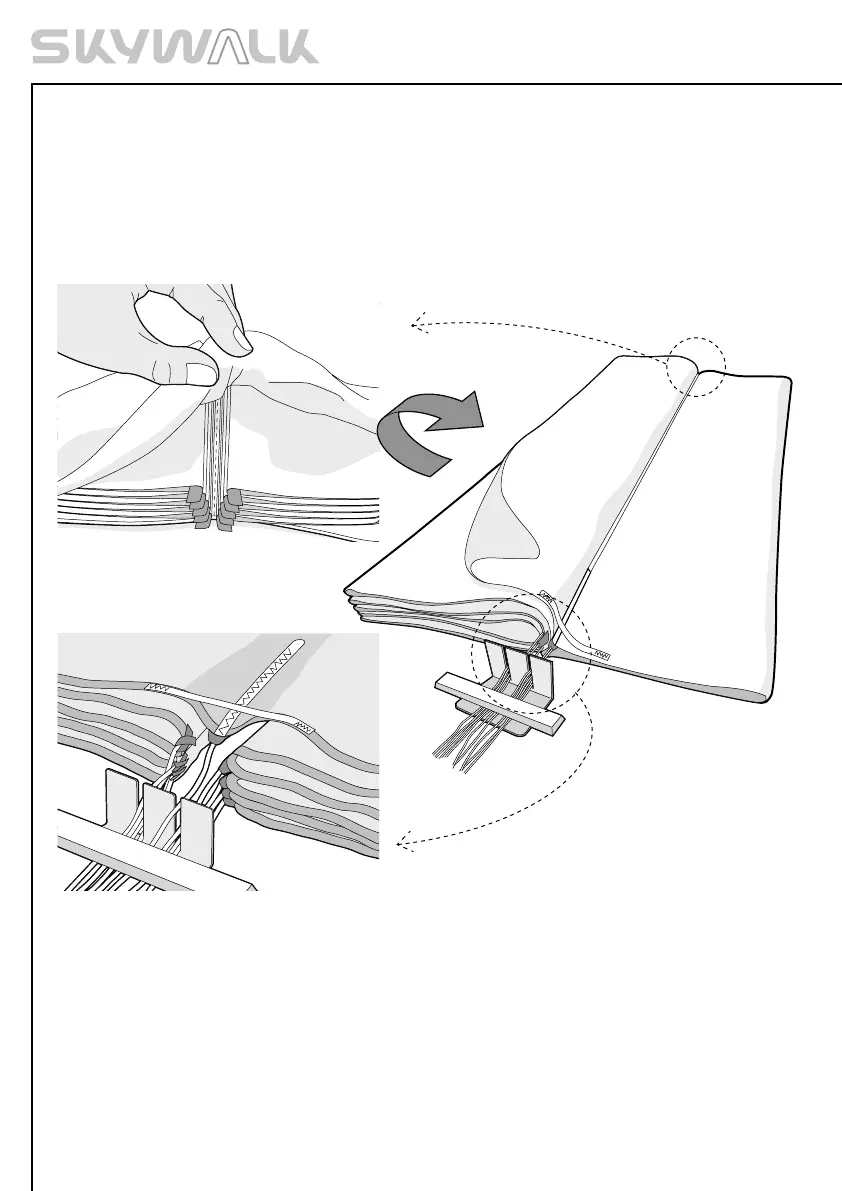 SKYWALK