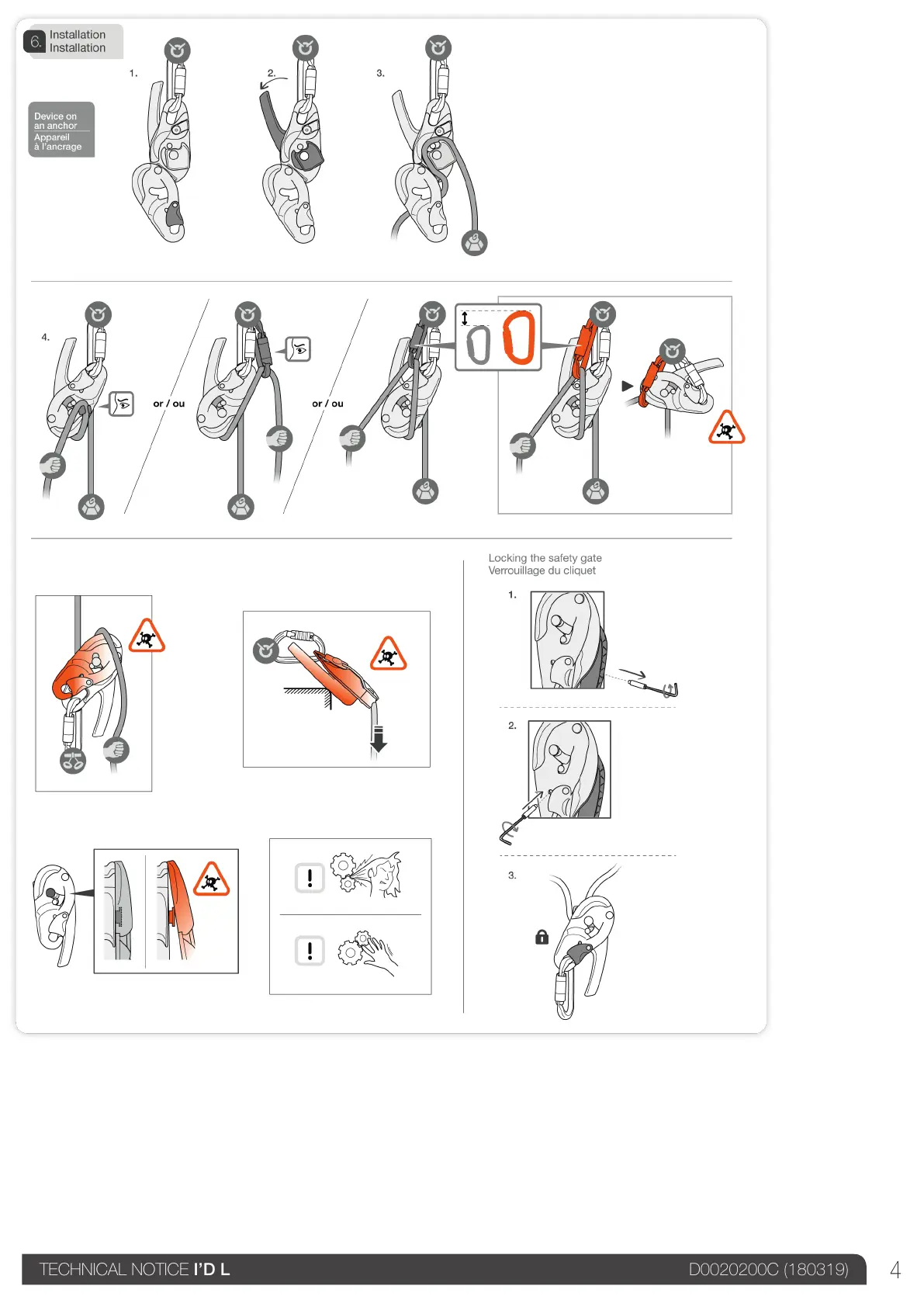 6. Installation
Installation

Device on an anchor
Appareil à l'ancrage

1.

2.

3.

4.

or / ou

or / ou

Locking the safety gate
Verrouillage du cliquet

1.

2.

3.

TECHNICAL NOTICE I'D L

D0020200C (180319)

4