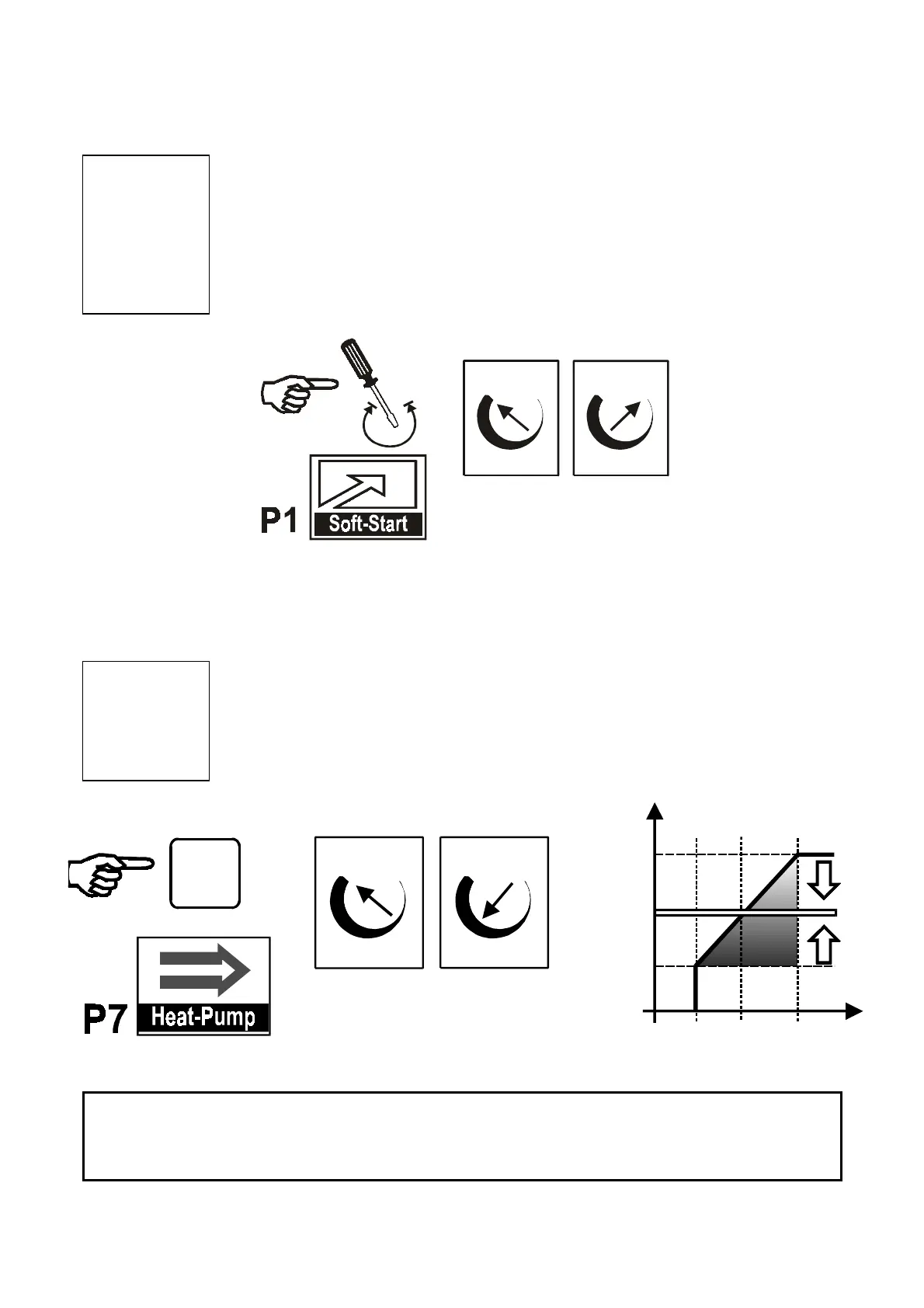 P1
Soft-Start

P7
Heat-Pump