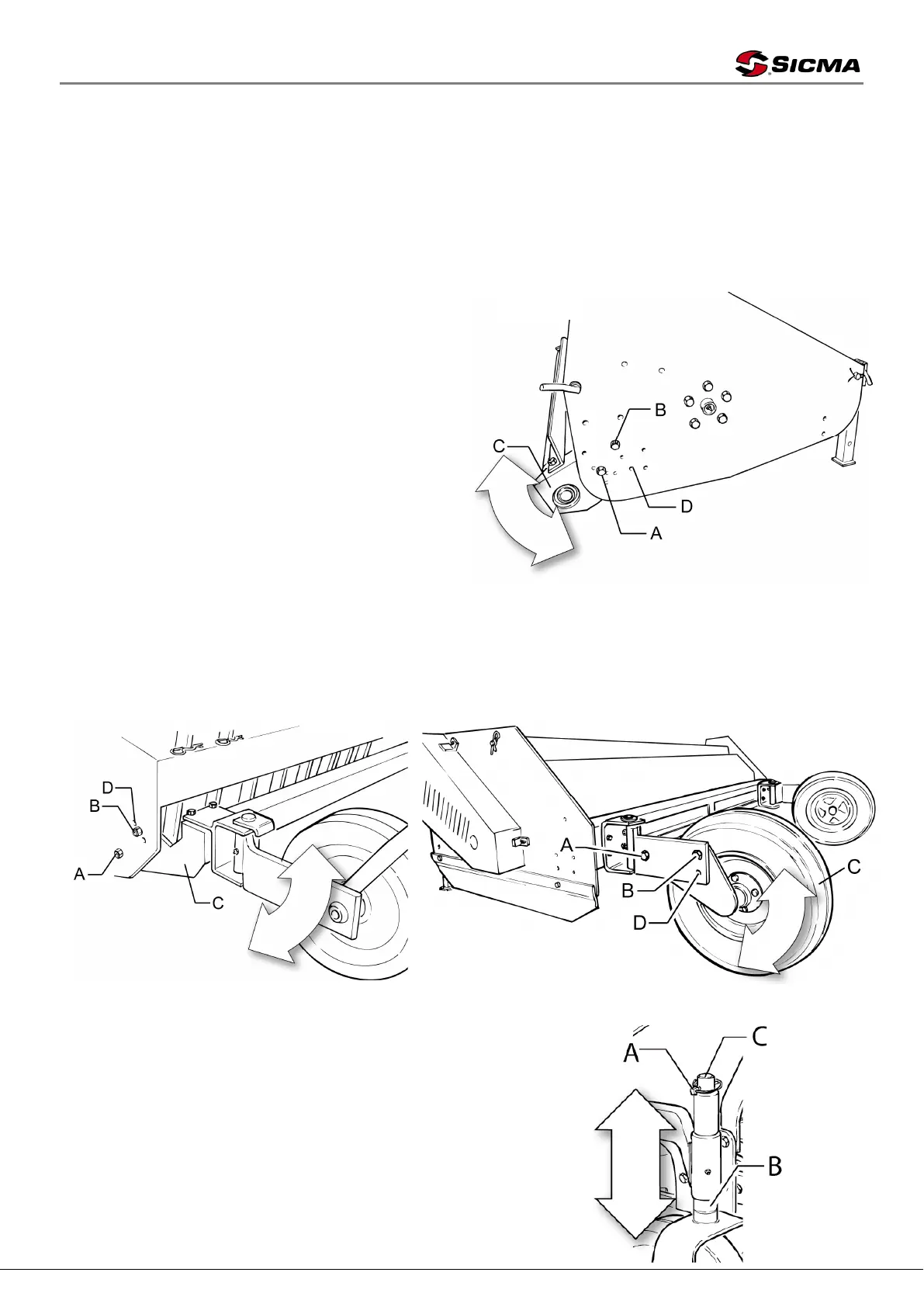 SICMA

B
C
D
A

D
B
A
C

A
B
D
C

A
C
B