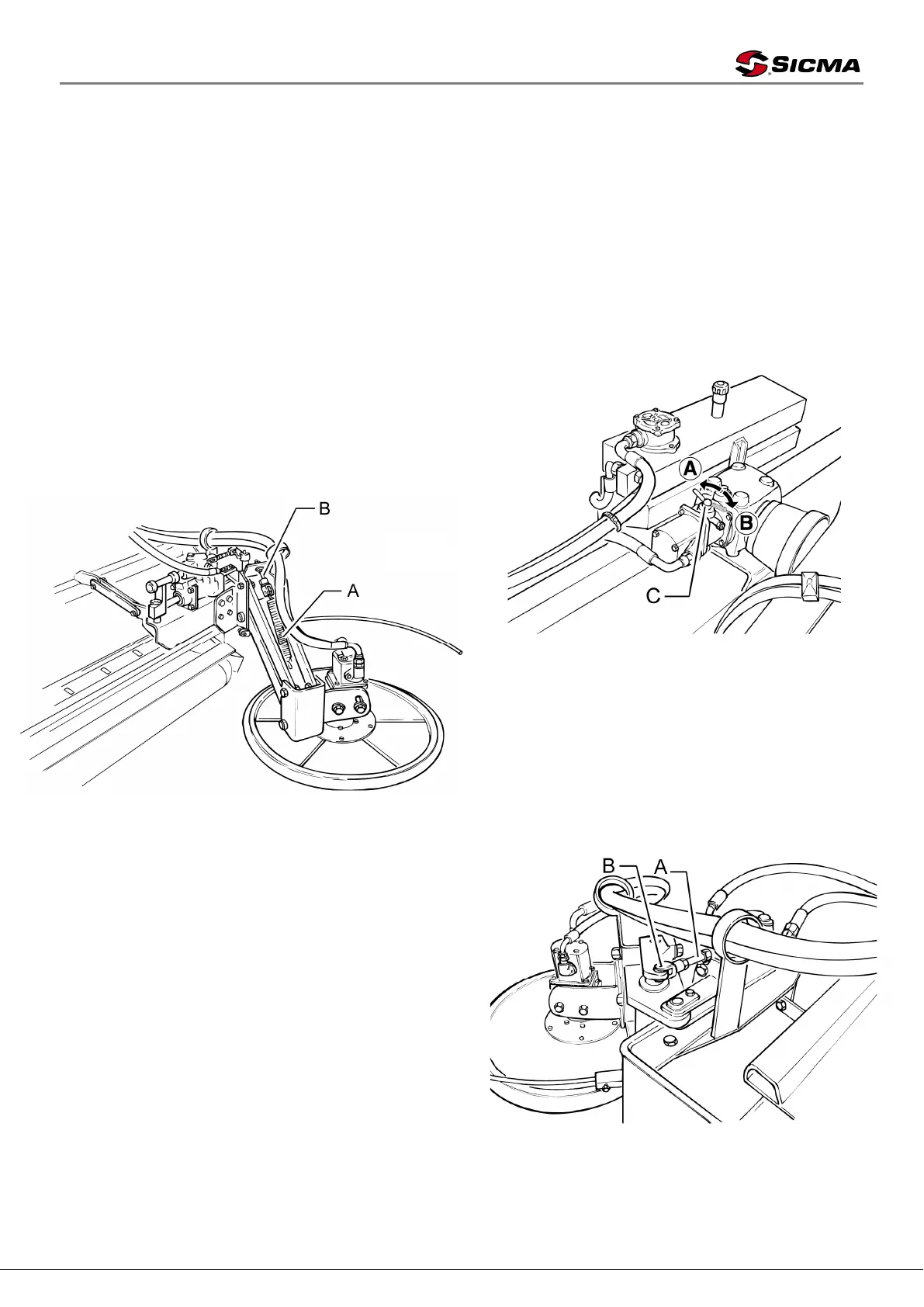 SICMA

B
A

A
B
C

B
A