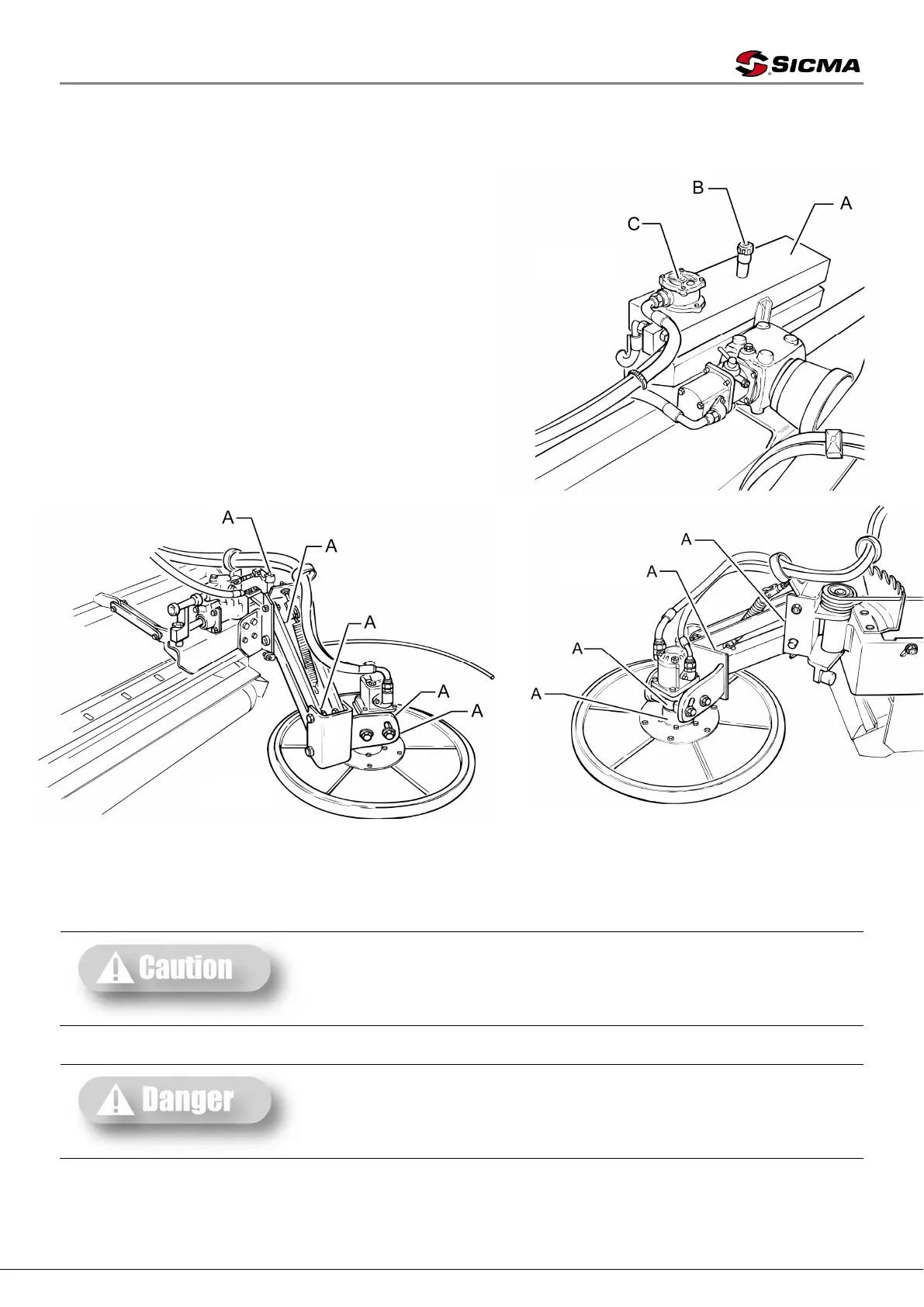 SICMA

B
A
C

A
A
A
A
A

A
A
A
A

Caution

Danger