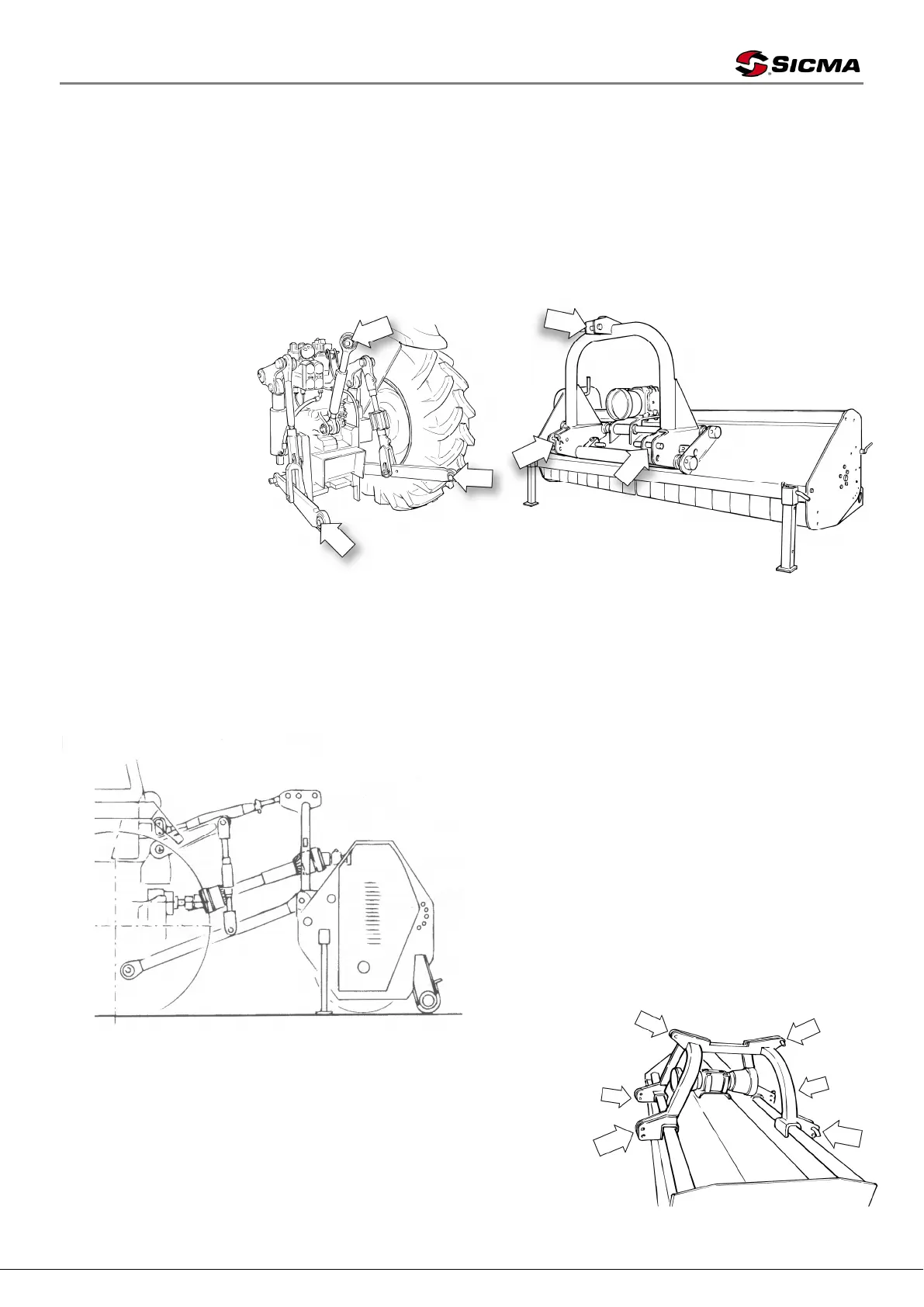 SICMA