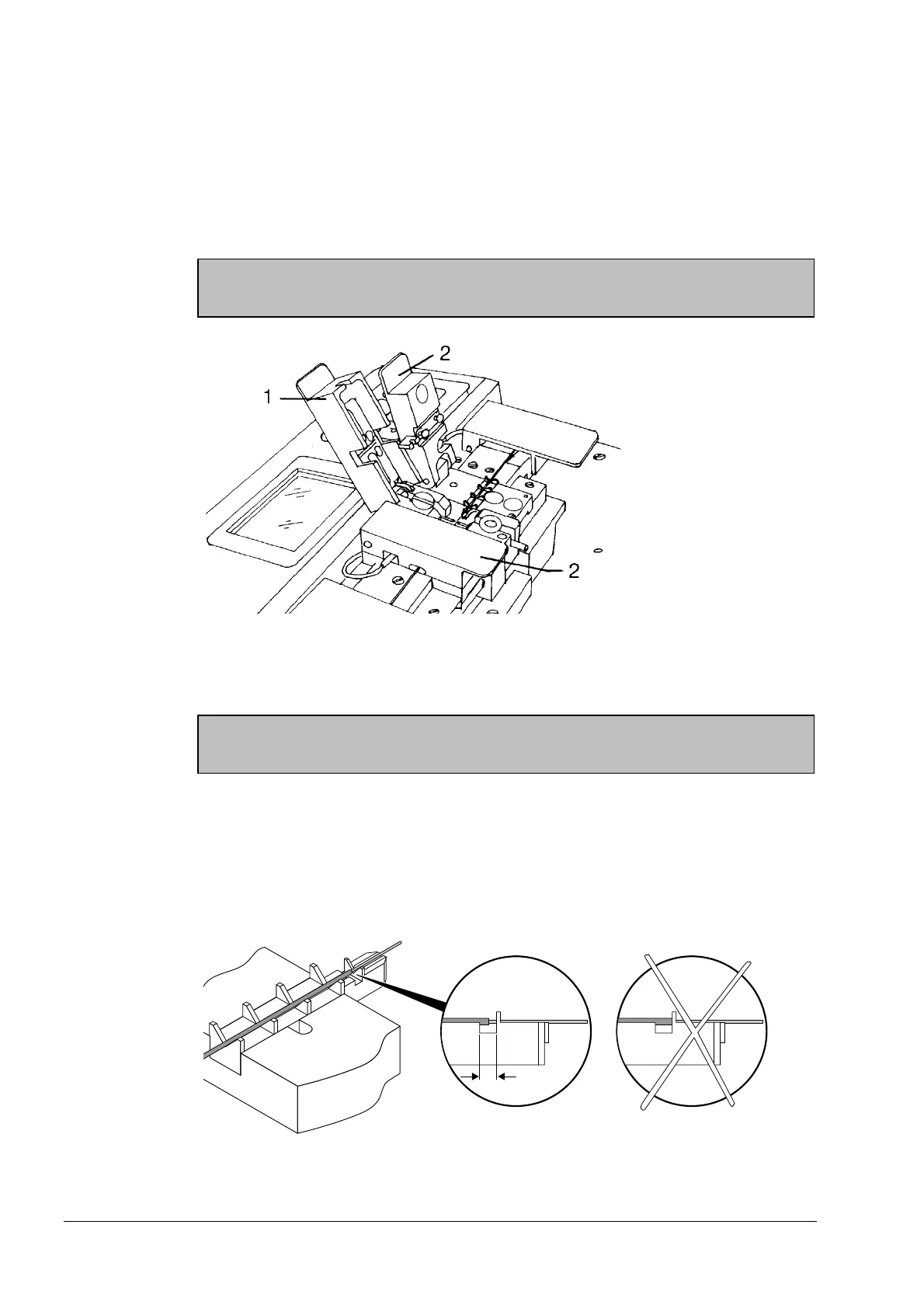 2

1

2