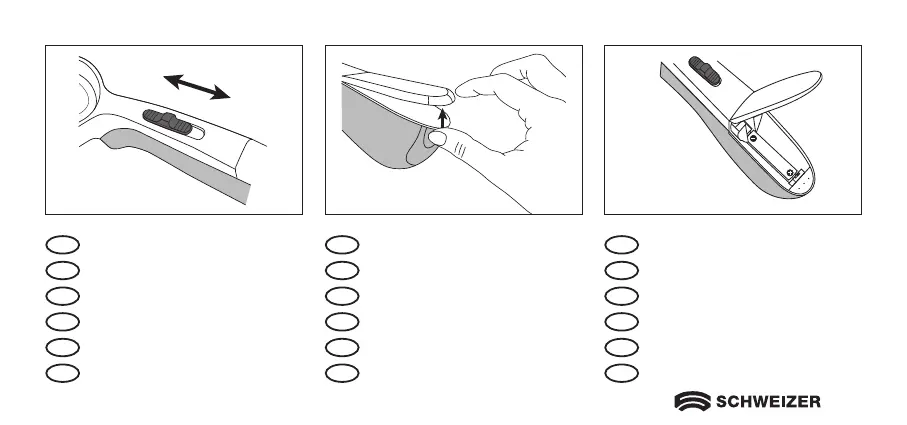 SCHWEIZER