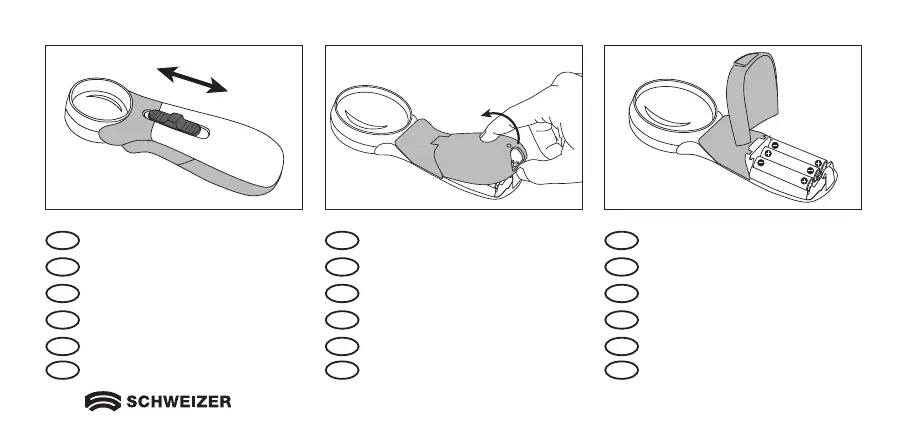 SCHWEIZER