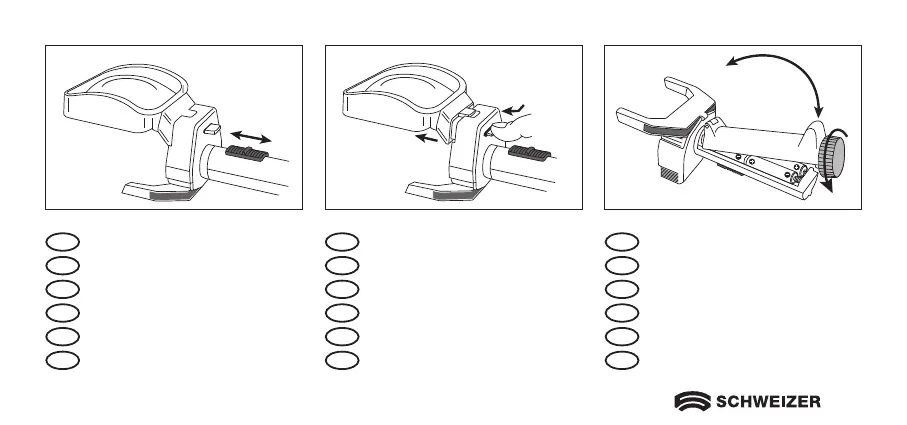 SCHWEIZER