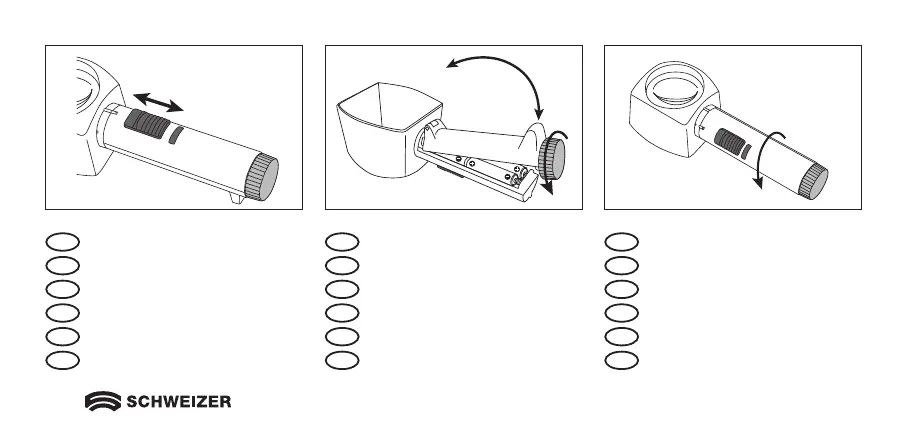 SCHWEIZER