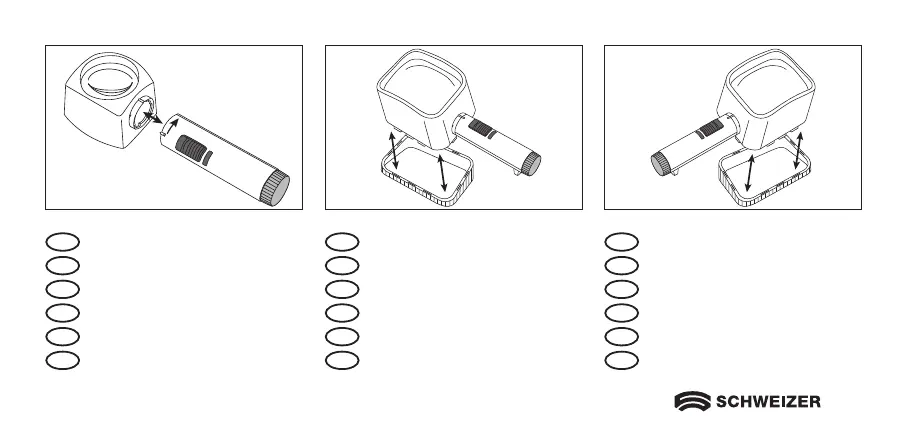 SCHWEIZER