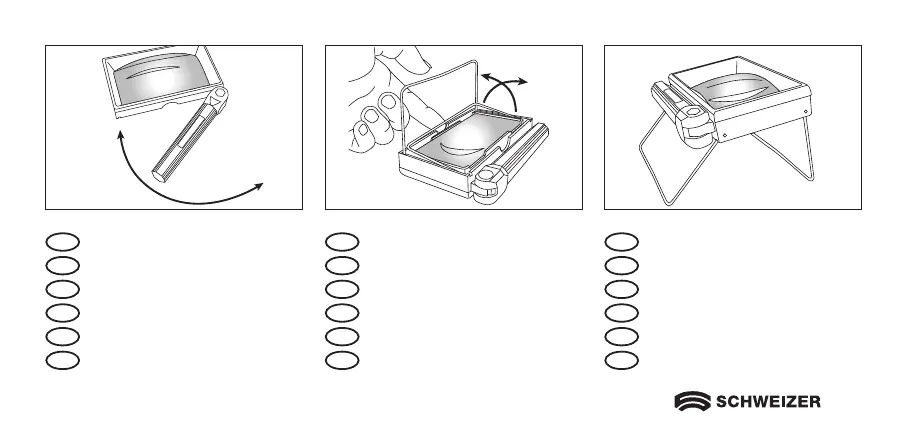 SCHWEIZER