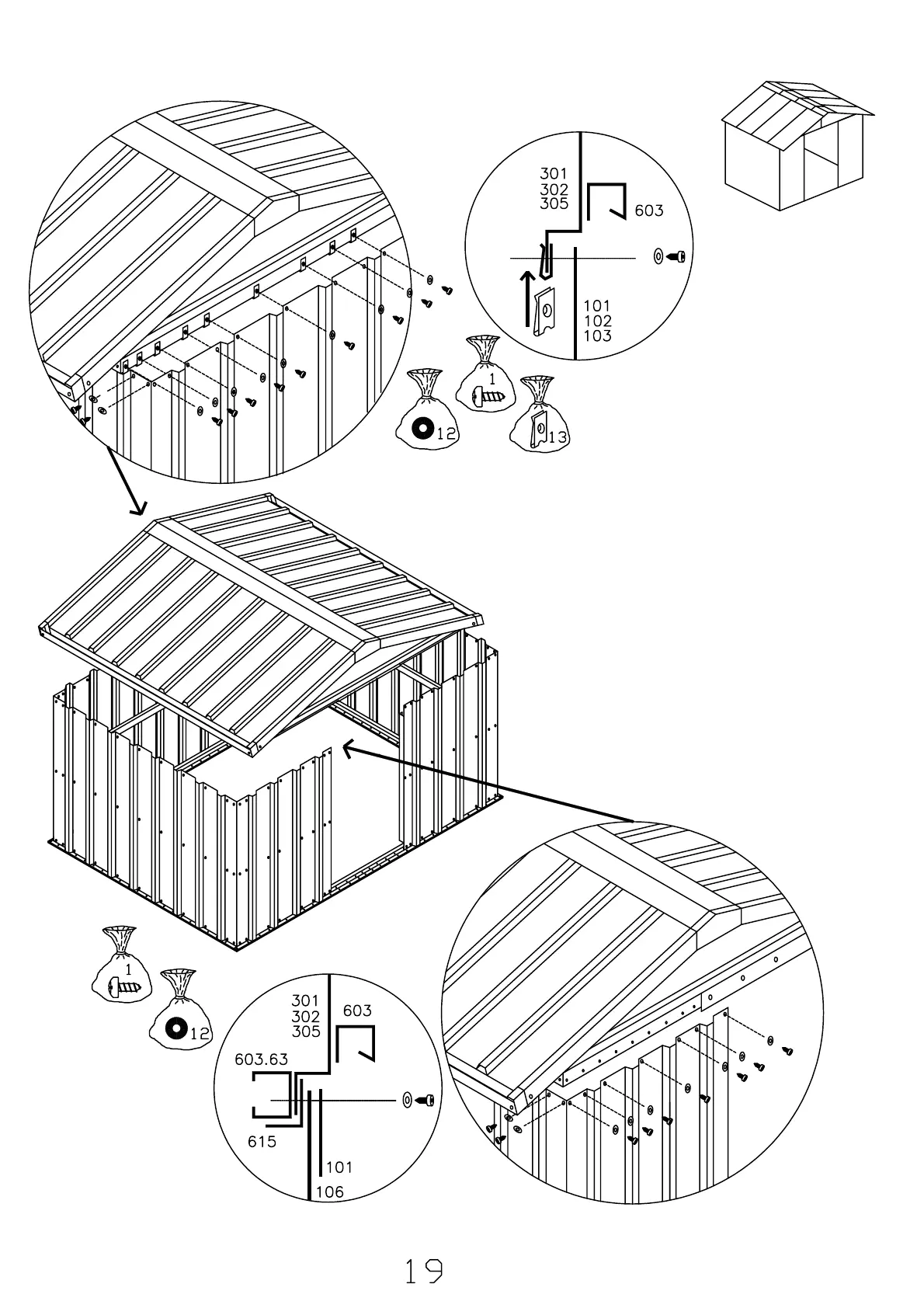 301
302
305

603

101
102
103

1

12

13

1

12

301
302
305

603

603.63

615

101
106

19