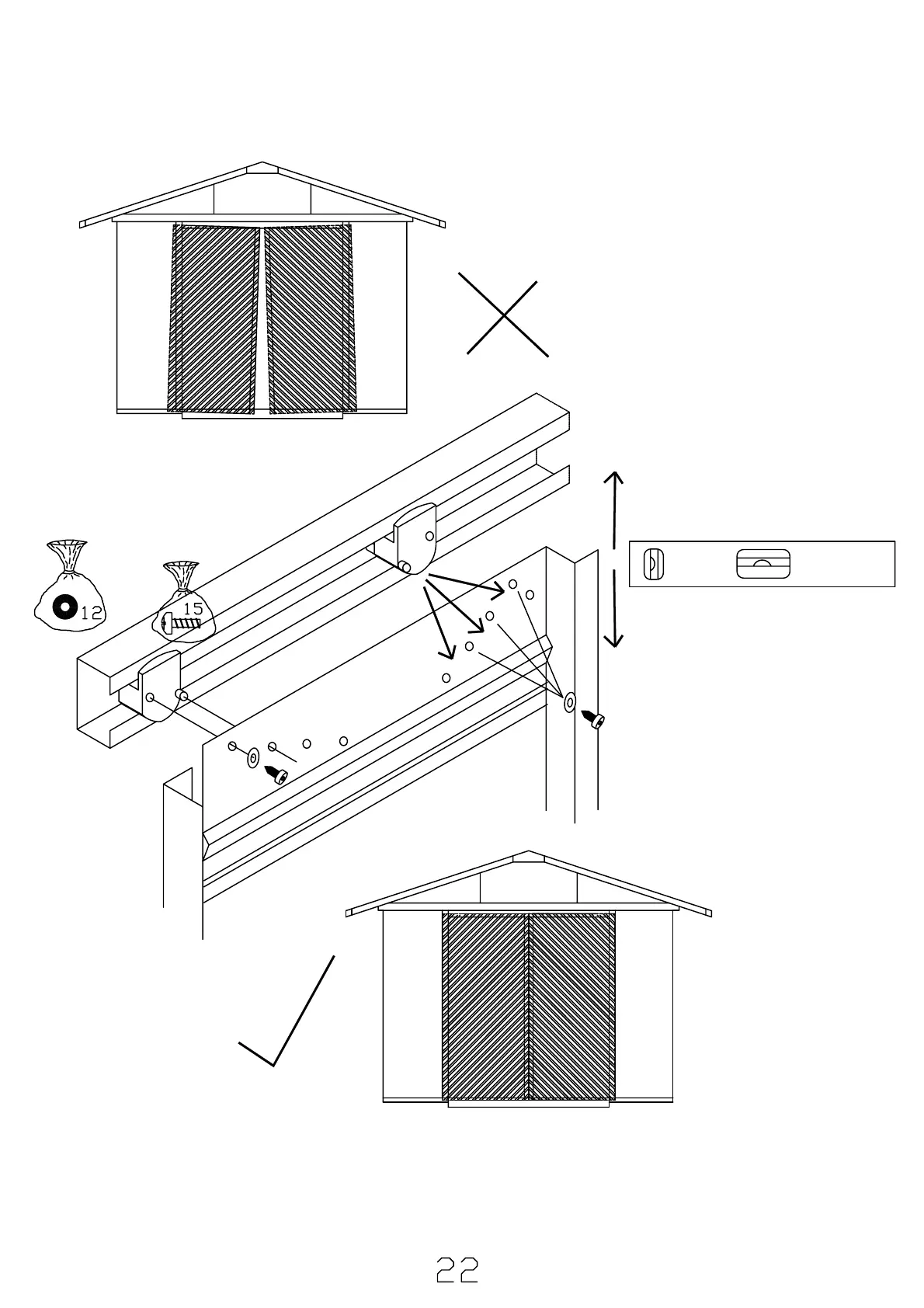 12

15

22