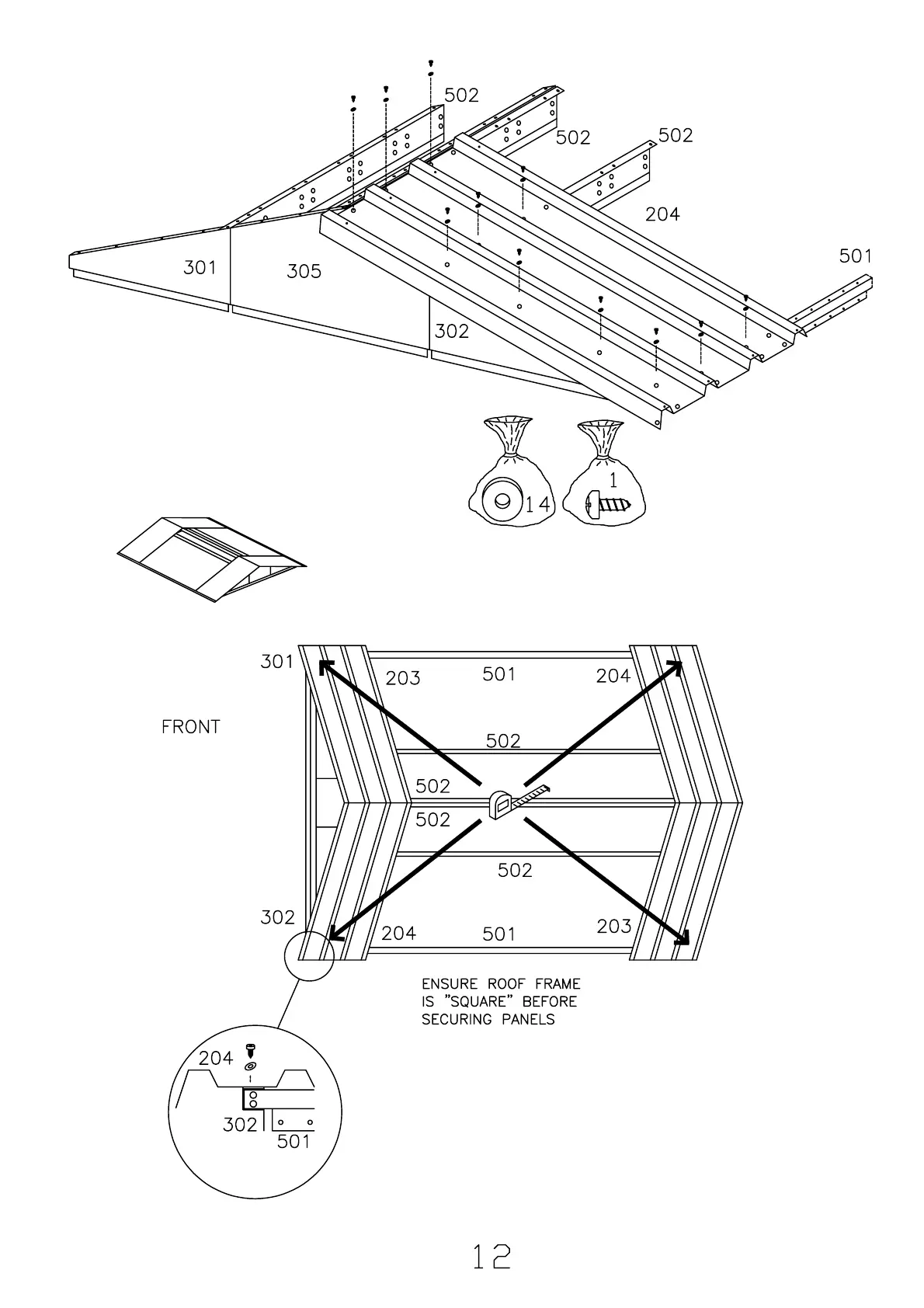 502
502
502
204
501
301
305
302
14
1

301
203
501
204
FRONT
502
502
502
502
302
204
501
203

ENSURE ROOF FRAME IS "SQUARE" BEFORE SECURING PANELS

204
302
501

12