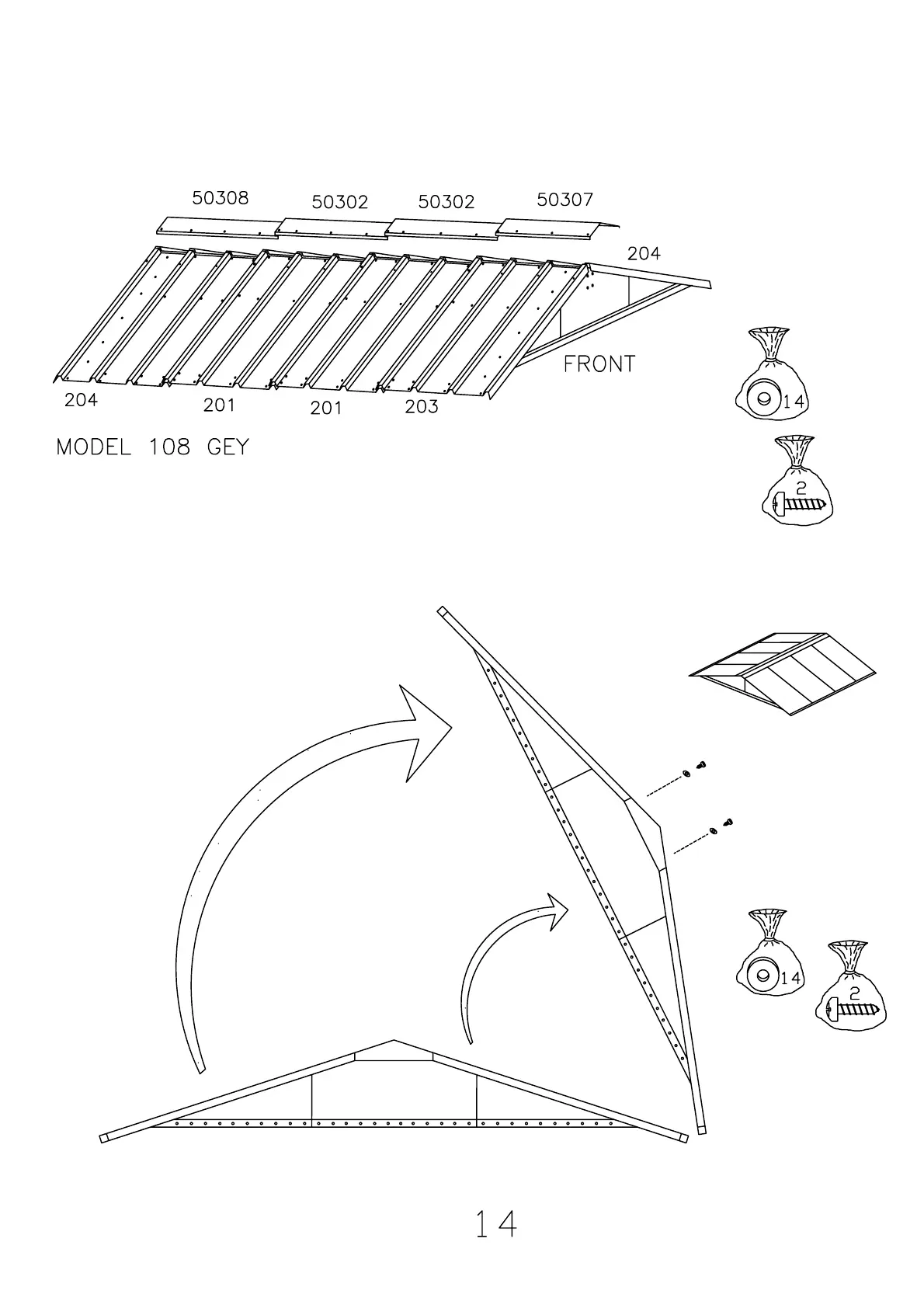 50308 50302 50302 50307

204

FRONT

204 201 201 203

MODEL 108 GEY

14

2

14

2

14