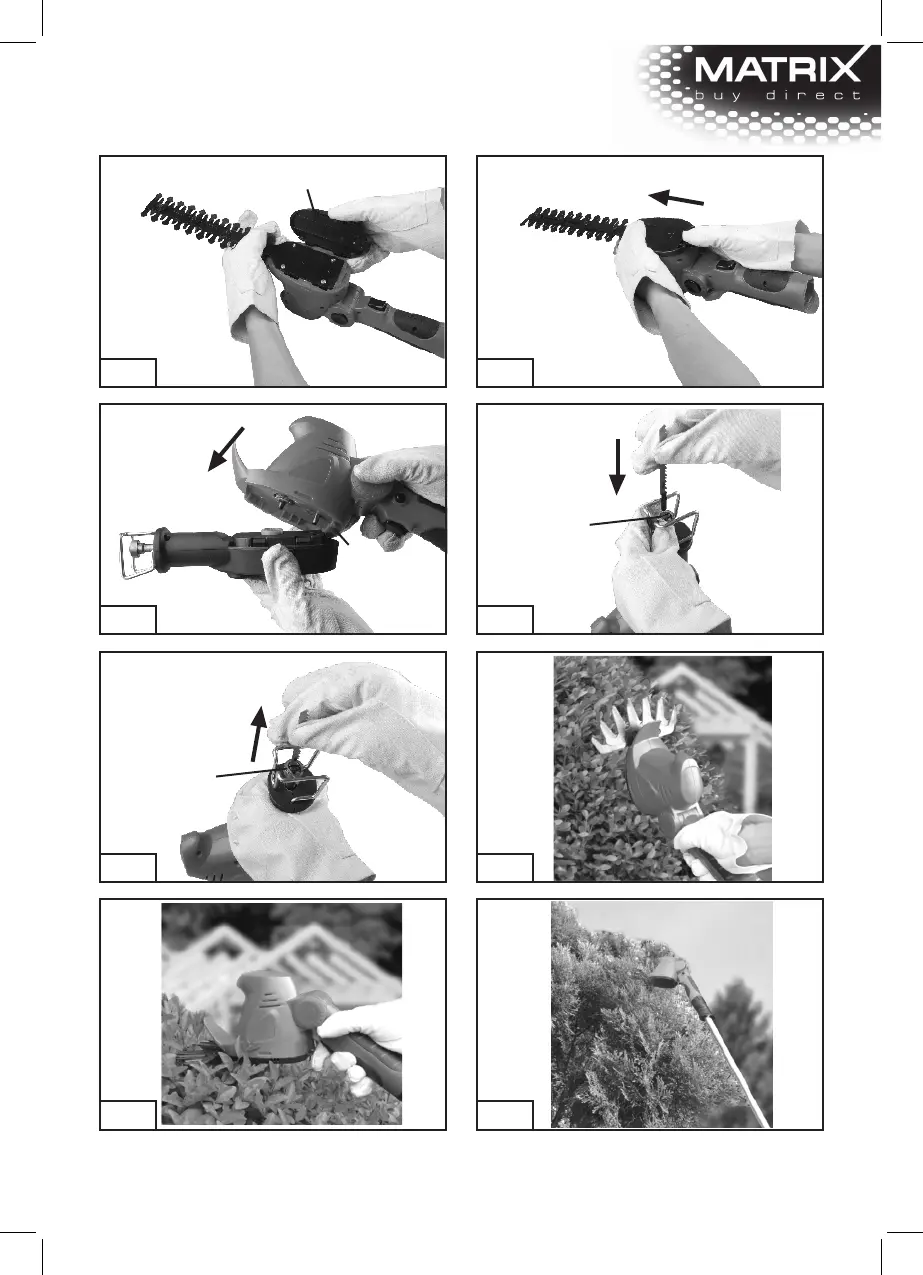 MATRIX
buy direct