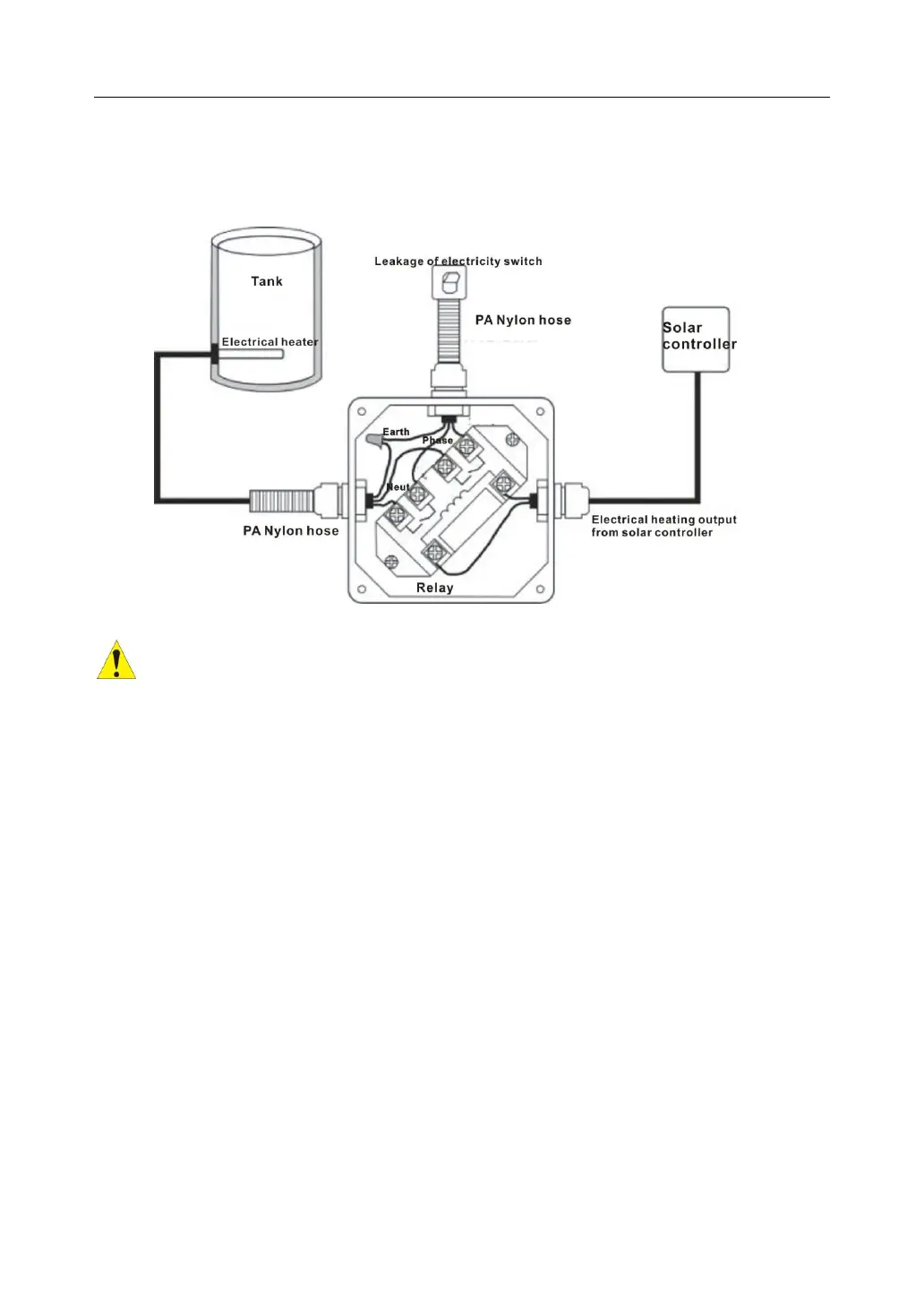 Tank

Electrical heater

Leakage of electricity switch

PA Nylon hose

Solar controller

Earth

Phase

Neut

PA Nylon hose

Electrical heating output from solar controller

Relay