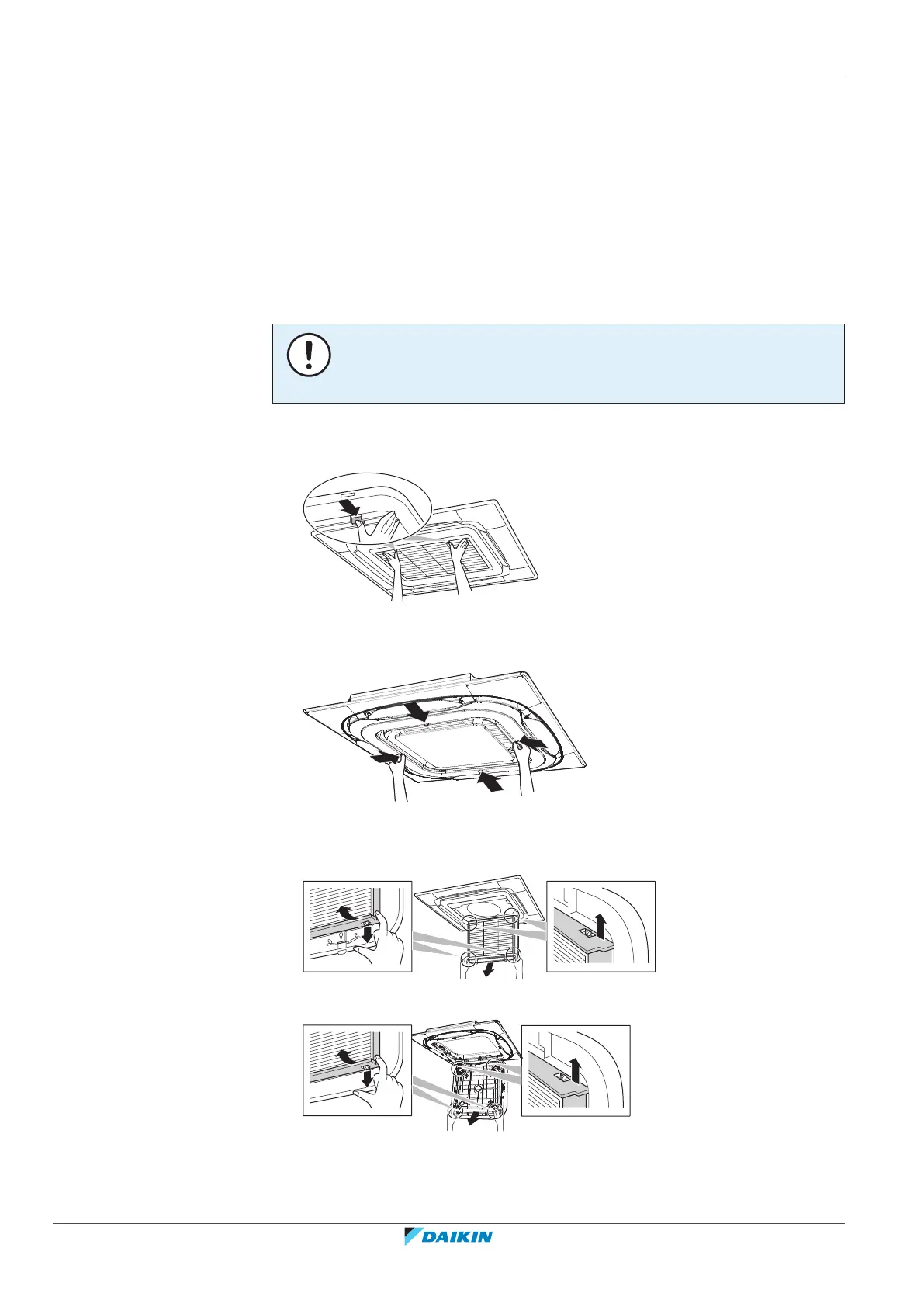 DAIKIN