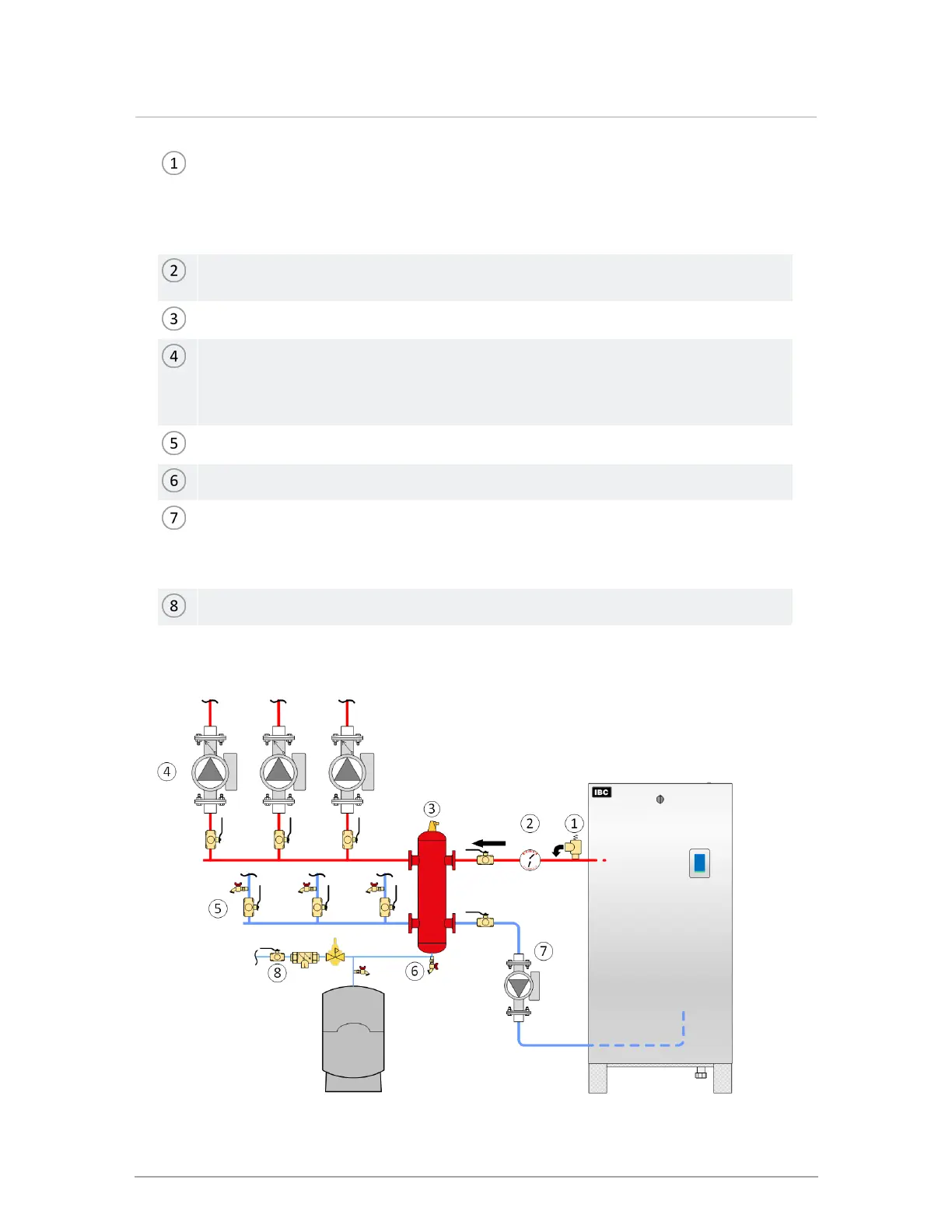 1

2

3

4

5

6

7

8

4
3
2
1
IBC
5
8
6
7