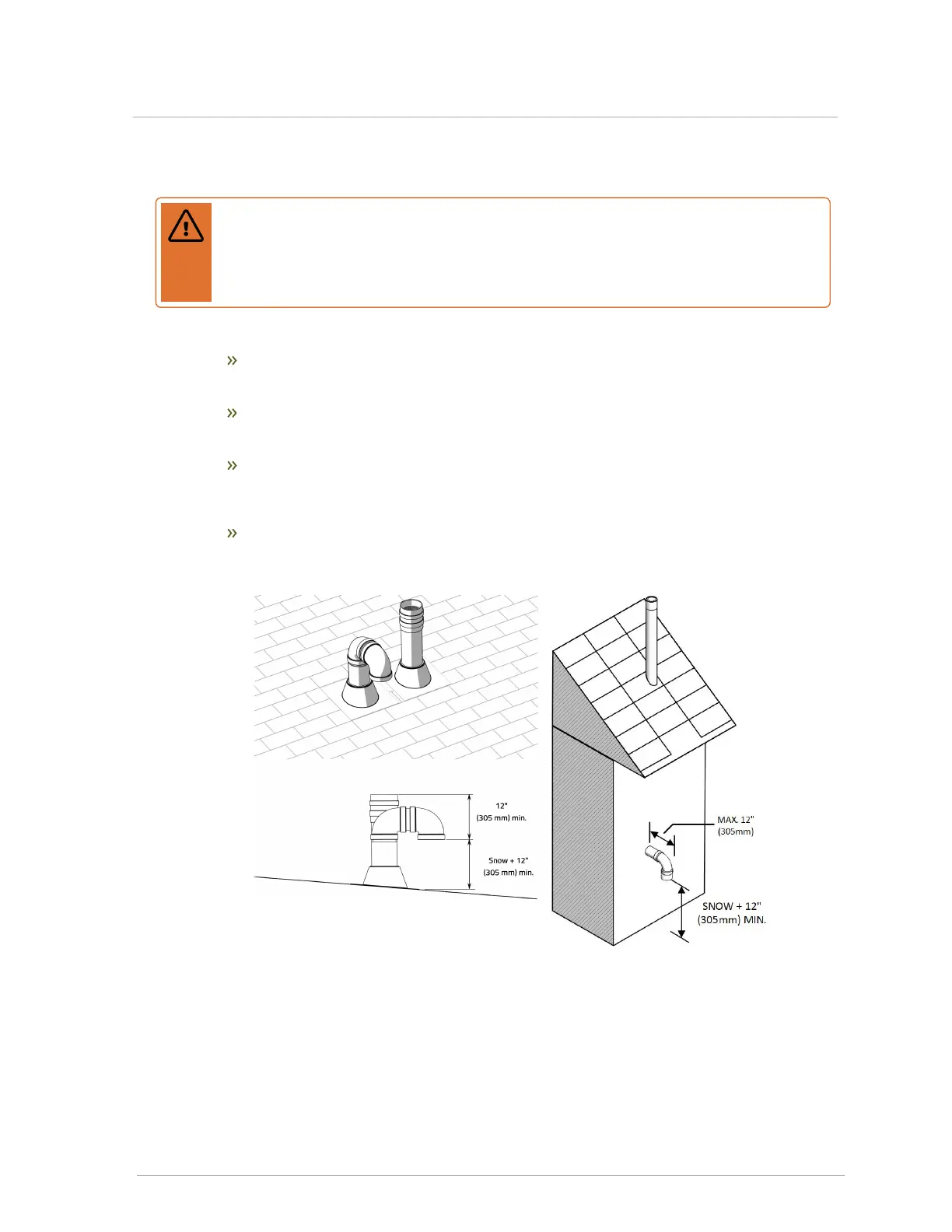 12"
(305 mm) min.

Snow + 12"
(305 mm) min.

MAX. 12"
(305mm)

SNOW + 12"
(305mm) MIN.