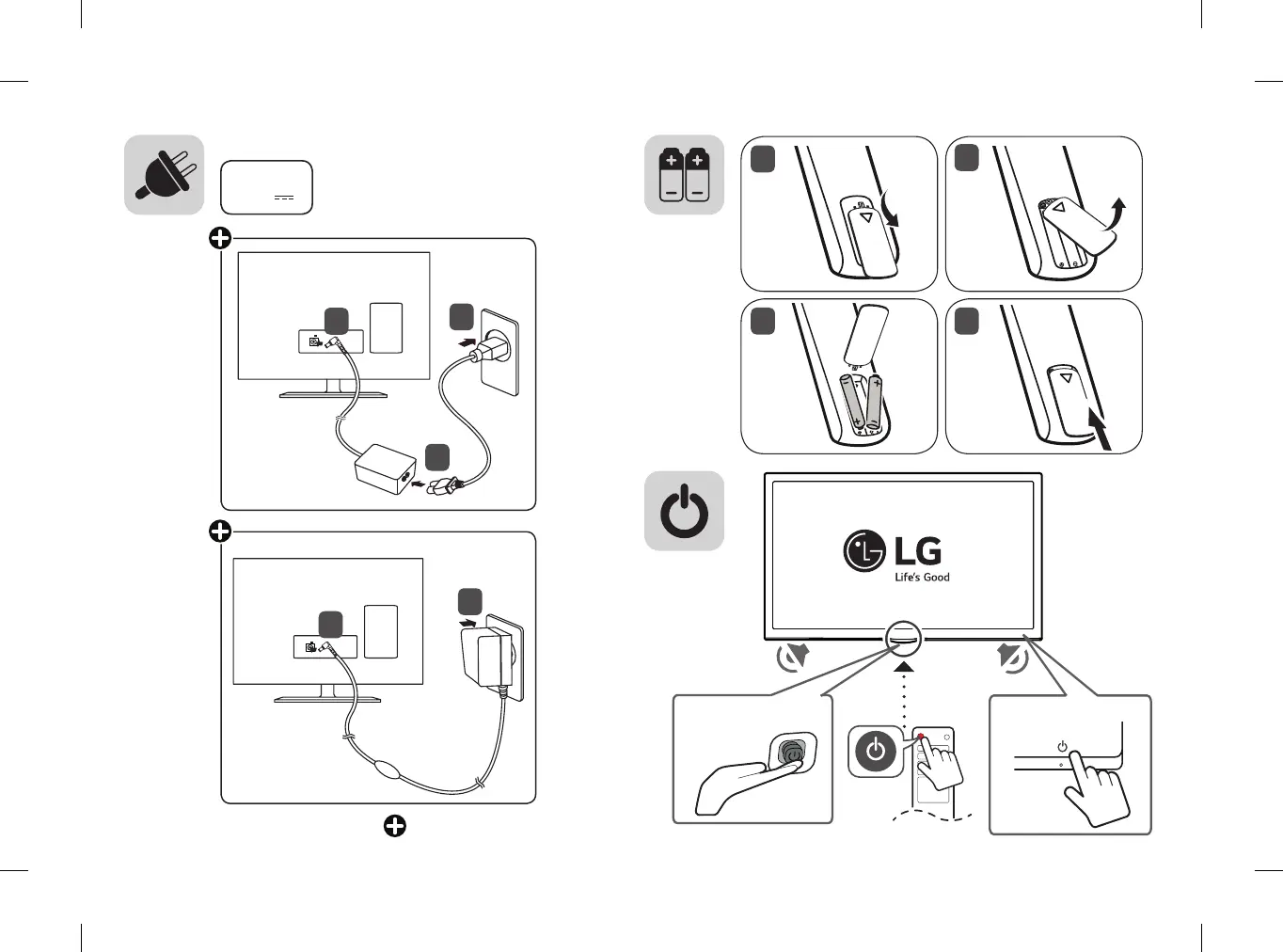 LG
Life's Good