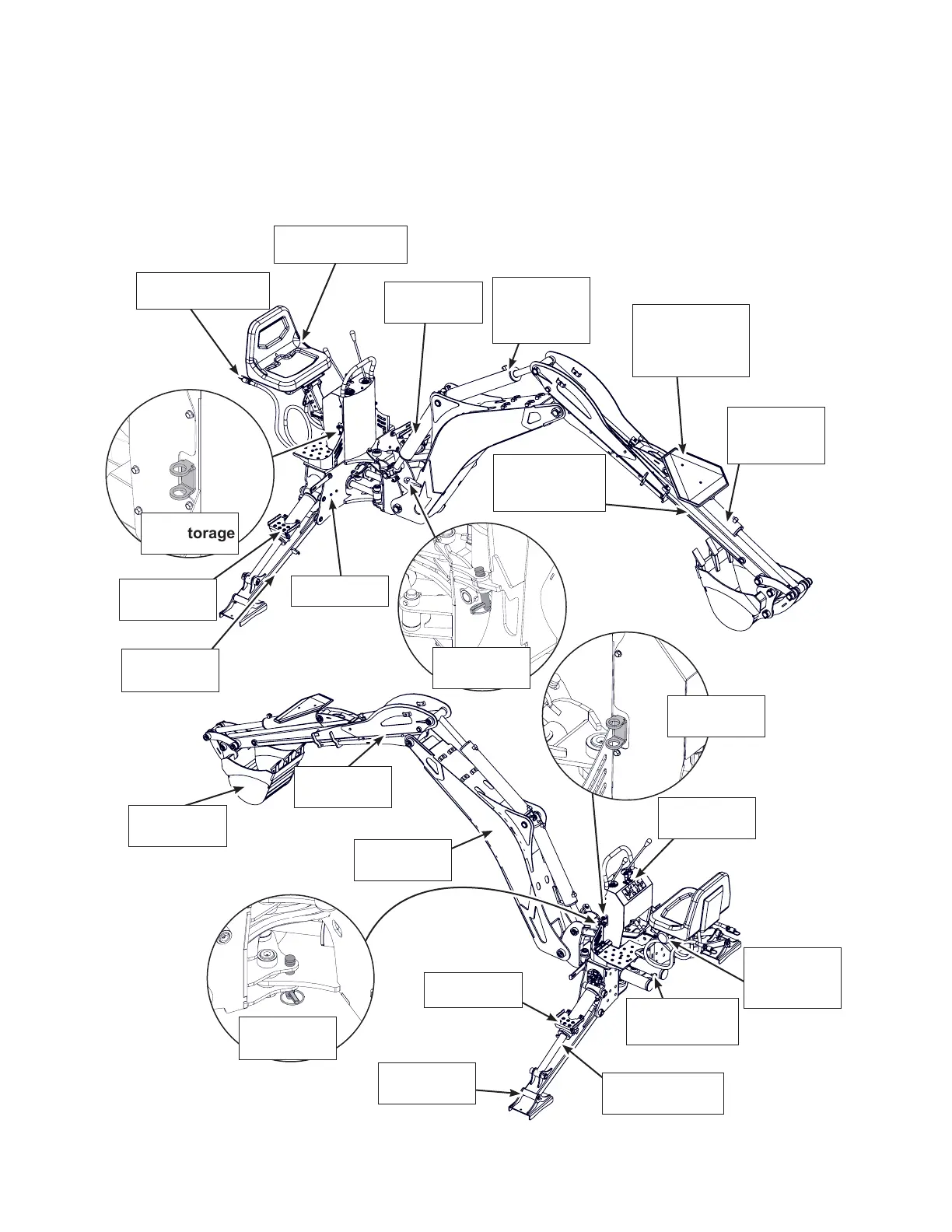 torage