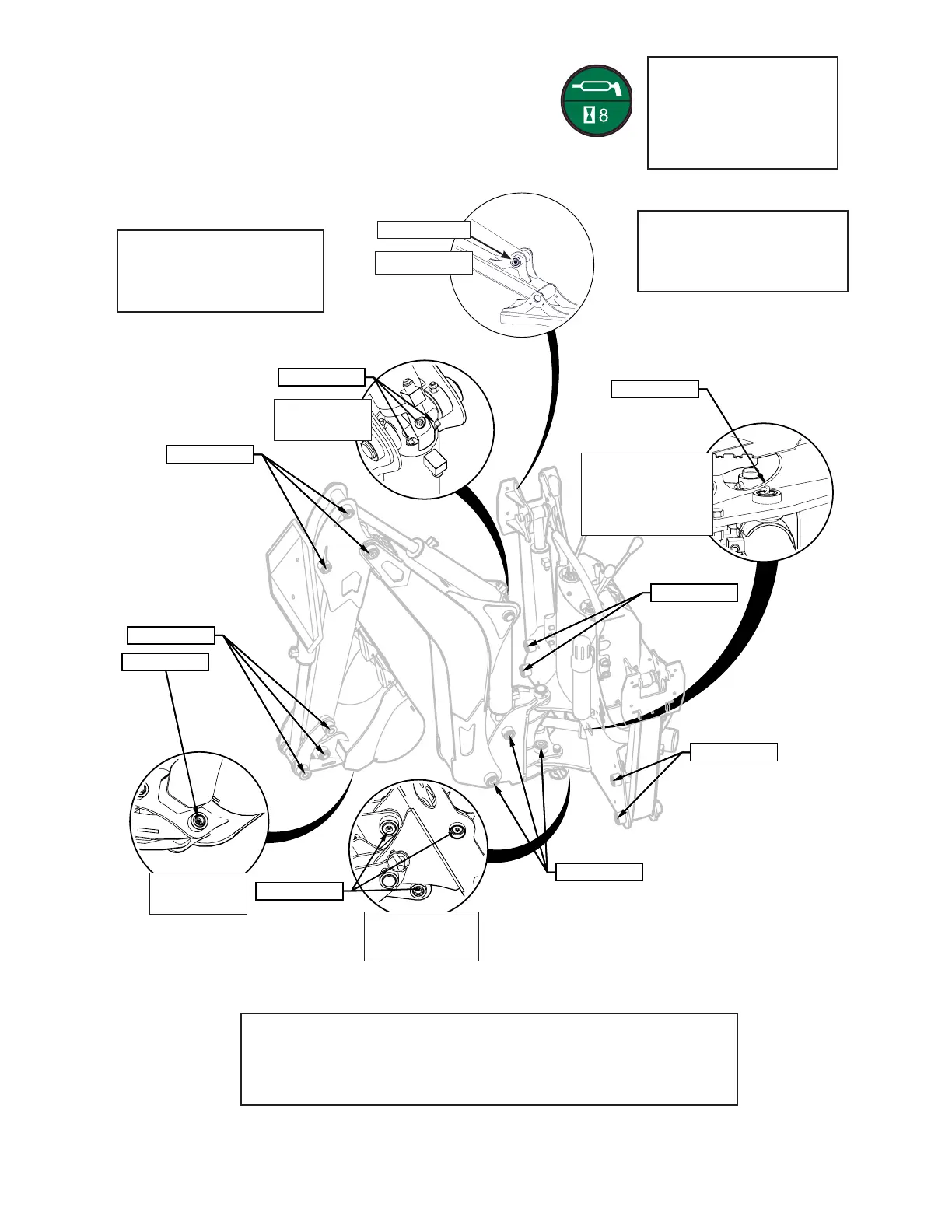 8