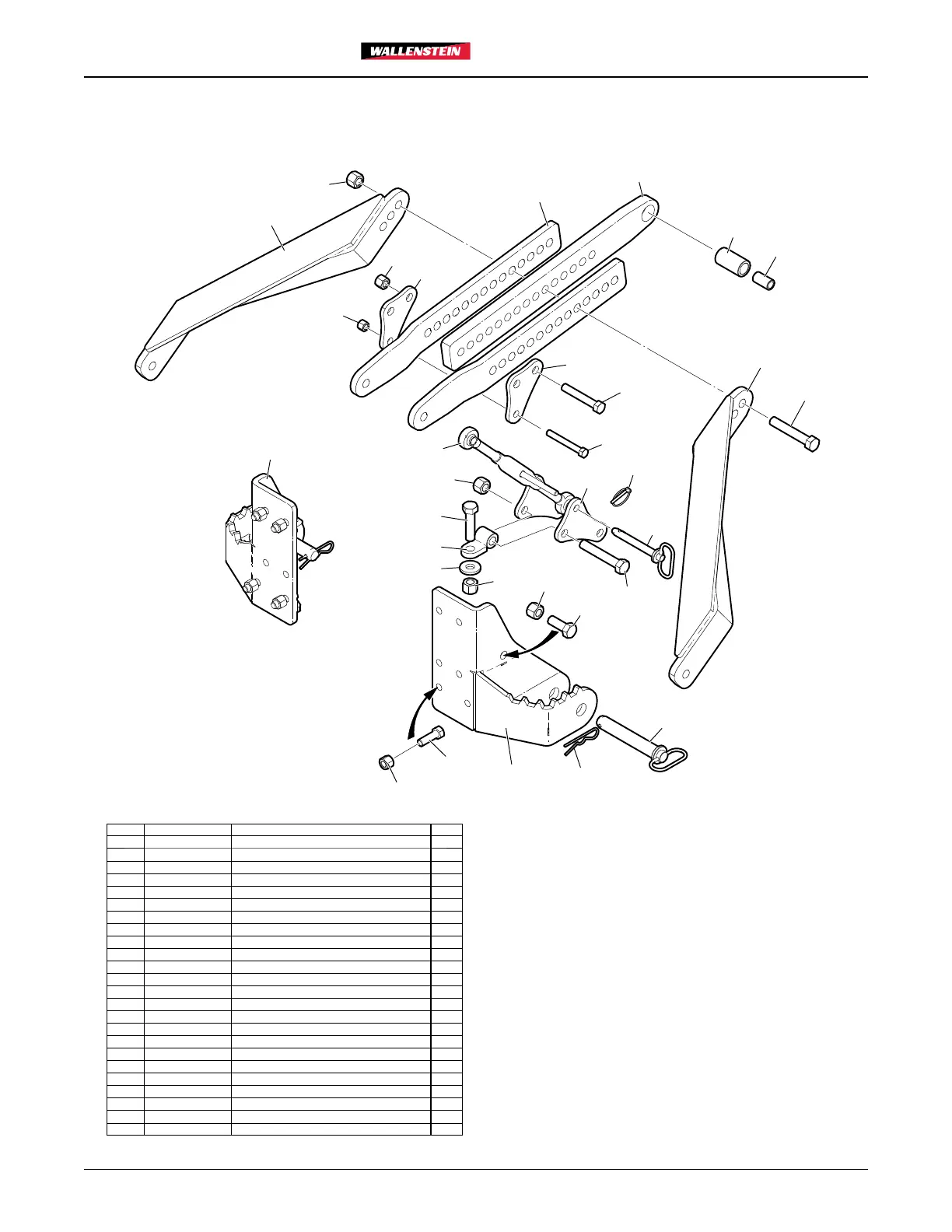 WALLENSTEIN