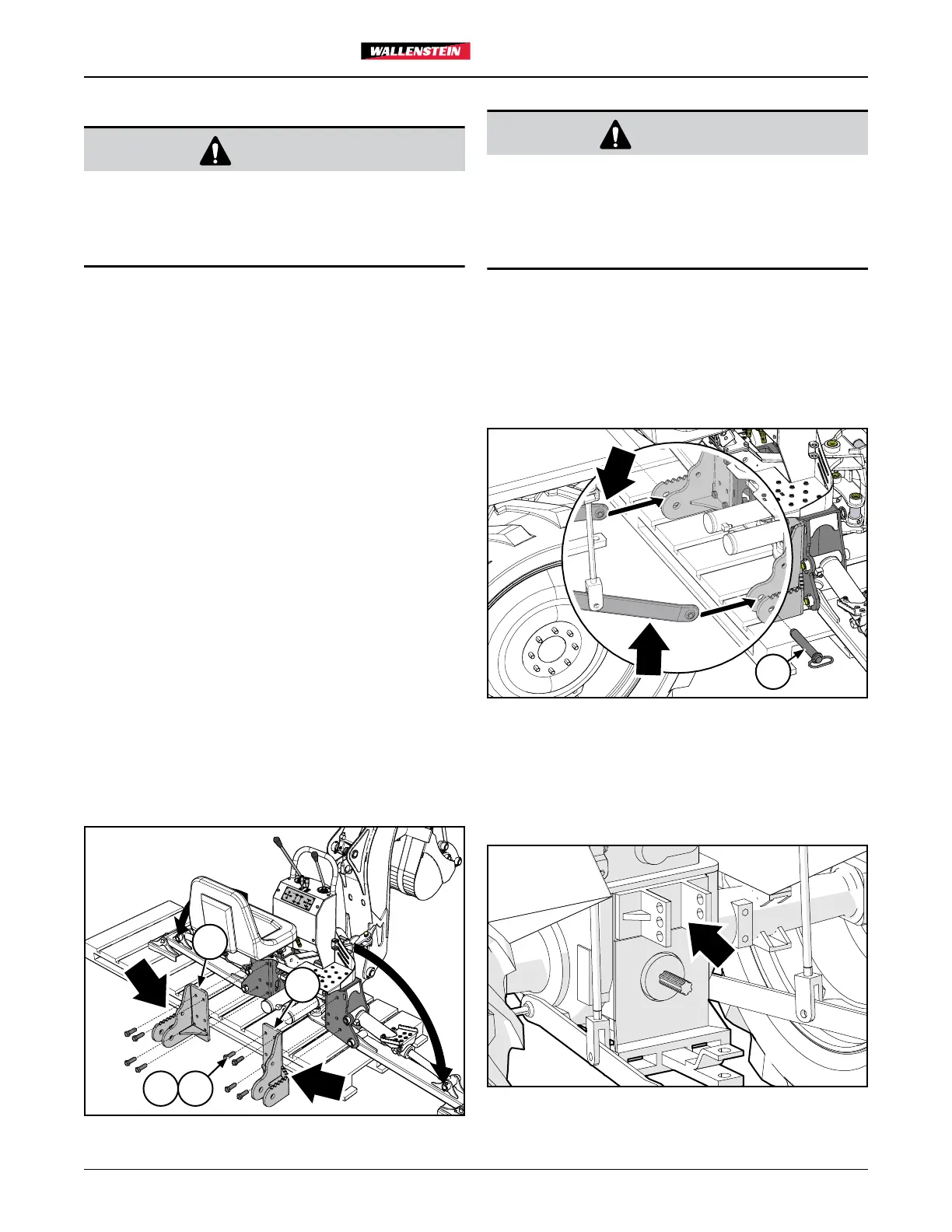 WALLENSTEIN