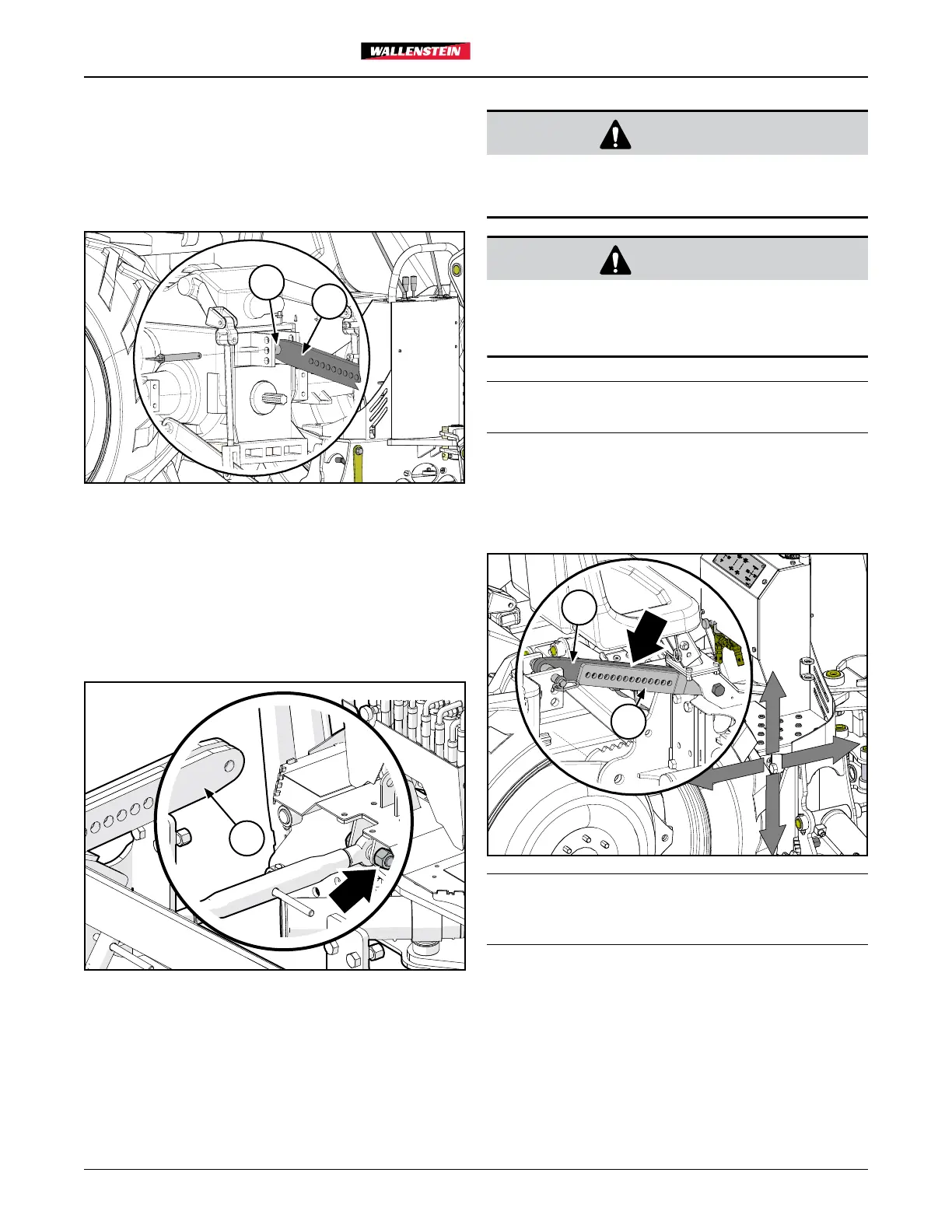 WALLENSTEIN